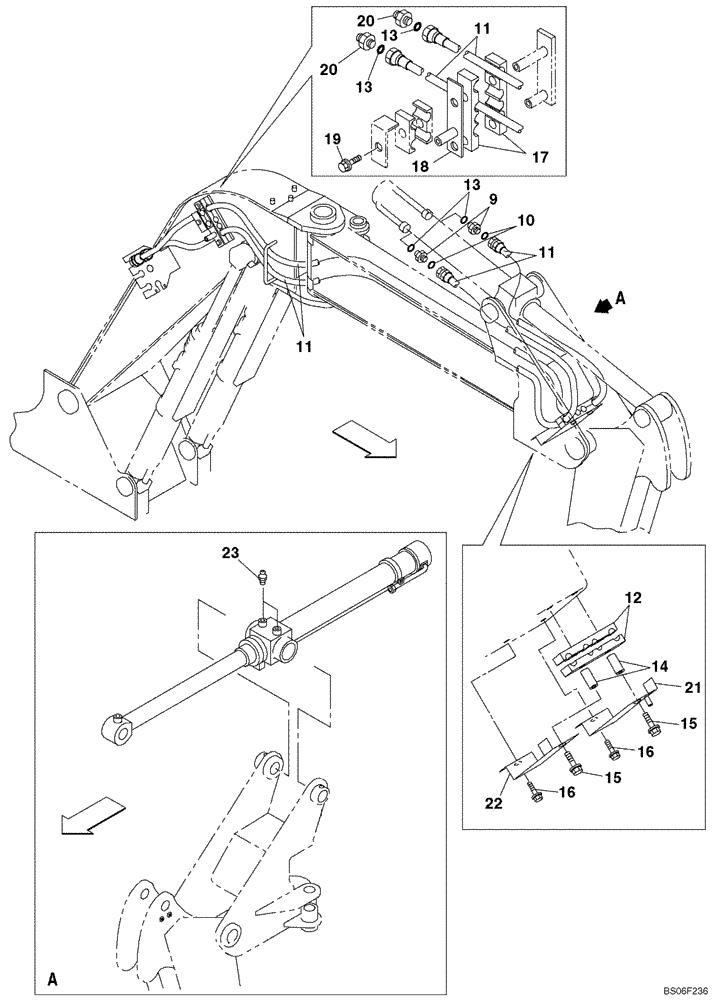 20
13
11
20
13
19
18
17
13
9
10
11
A
11
23
12
14
21
15
16
15
22
16
A
BS06F236