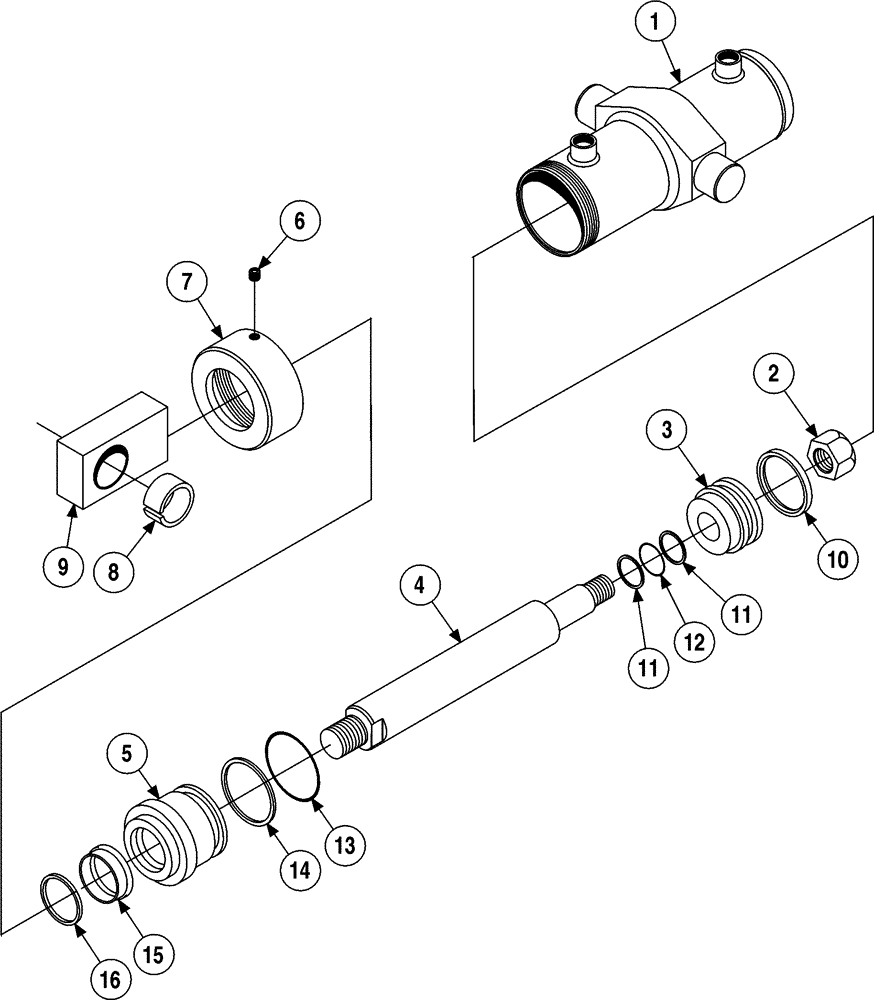 1
6
7
2
3
9
8
10
4
11
12
11
5
13
14
15
16