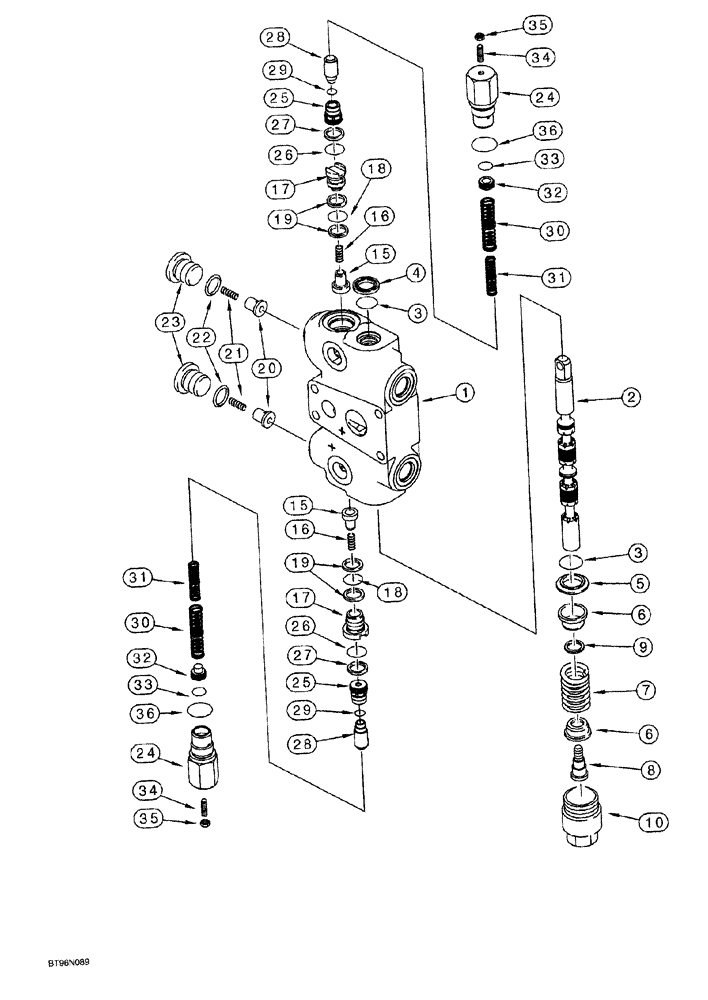 28
29
25
27
26
17
18
19
16
15
4
3
35
34
24
36
33
32
30
31
23
22
21
20
1
2
15
16
19
18
17
26
27
25
29
28
31
30
32
33
36
24
34
35
3
5
6
9
7
6
8
10
BT96N089