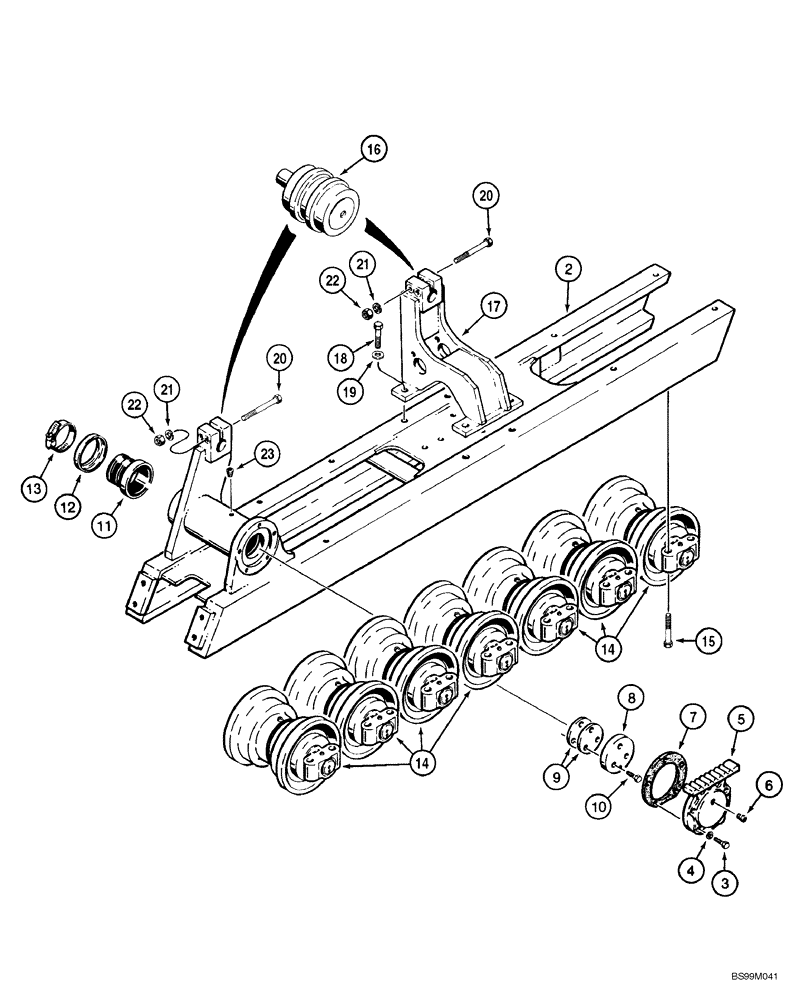 16
20
2
21
22
17
18
19
20
21
22
23
13
12
11
14
15
14
8
7
5
9
10
6
4
3
BS99M041