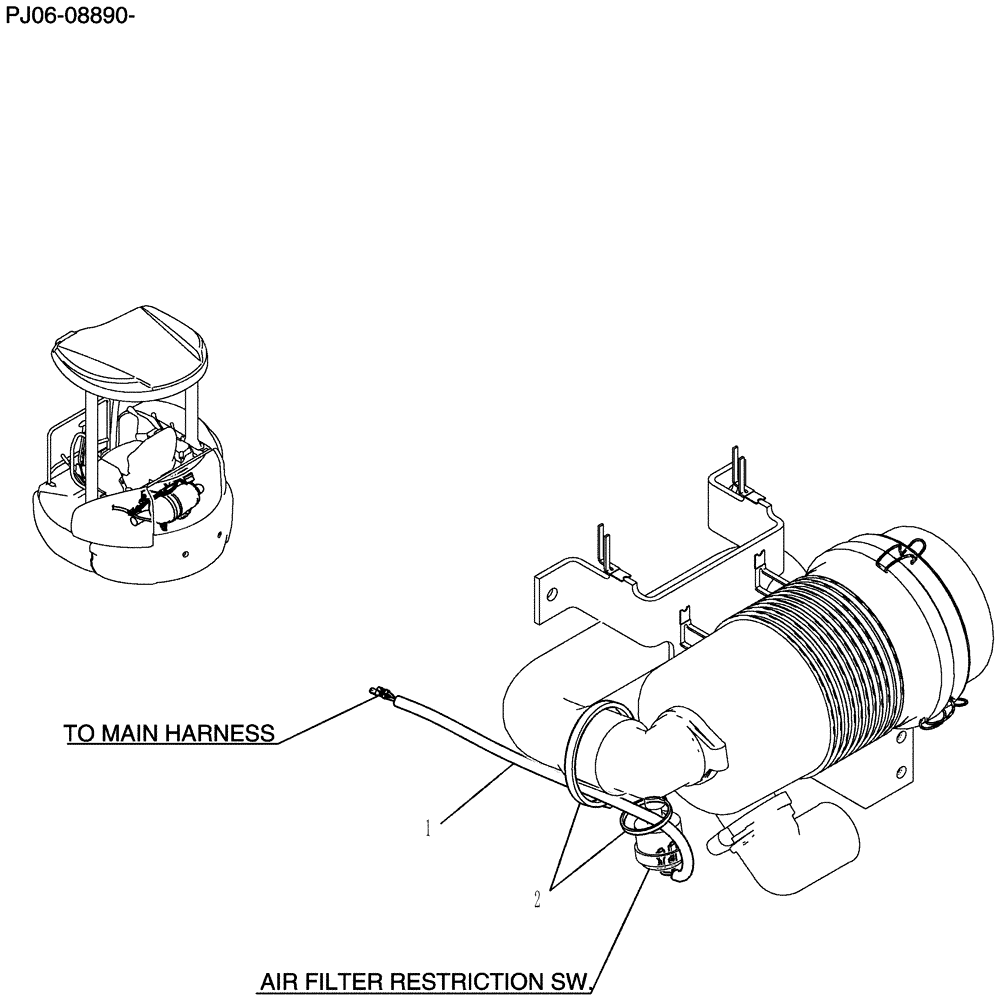 PJ06-08890-

TO MAIN HARNESS

1

2

AIR FILTER RESTRICTION SW.