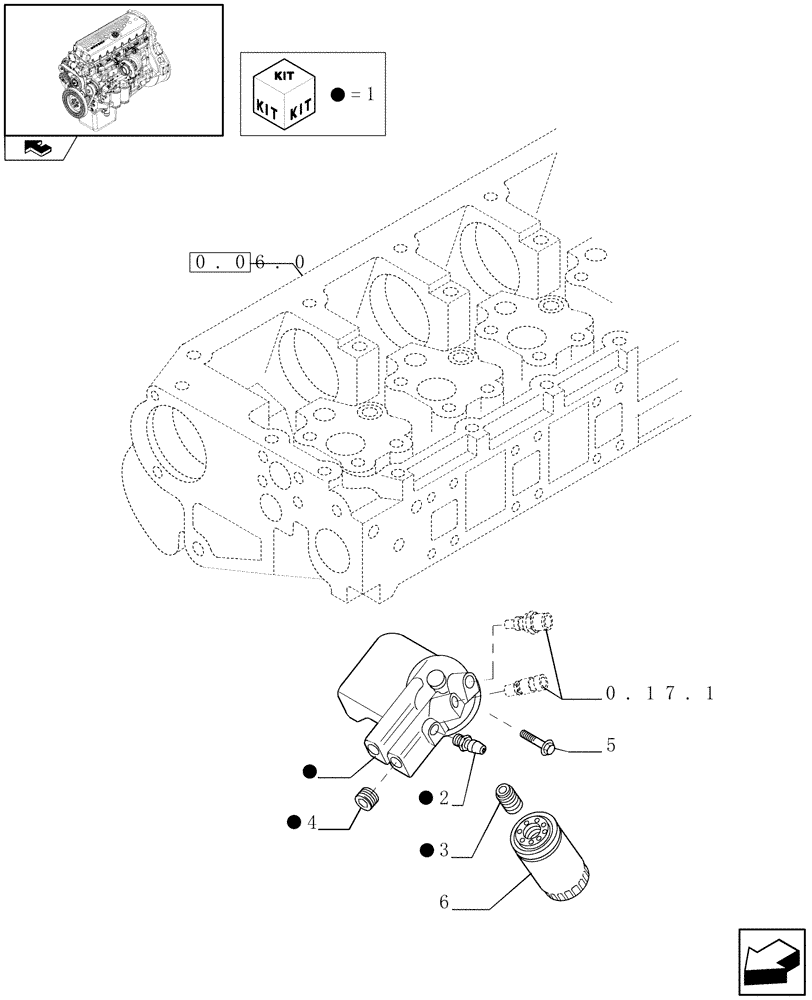 KIT
KIT KIT
● = 1

0 . 0 6 . 0

0 . 1 7 . 1

5

●

● 2

● 4

● 3

6