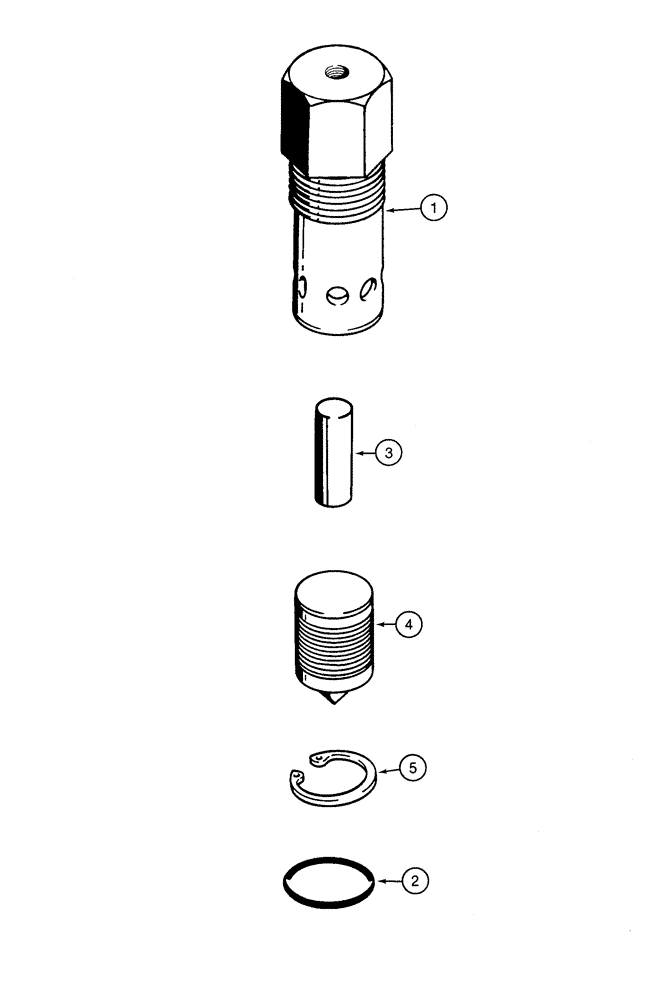 1

3

4

5

2