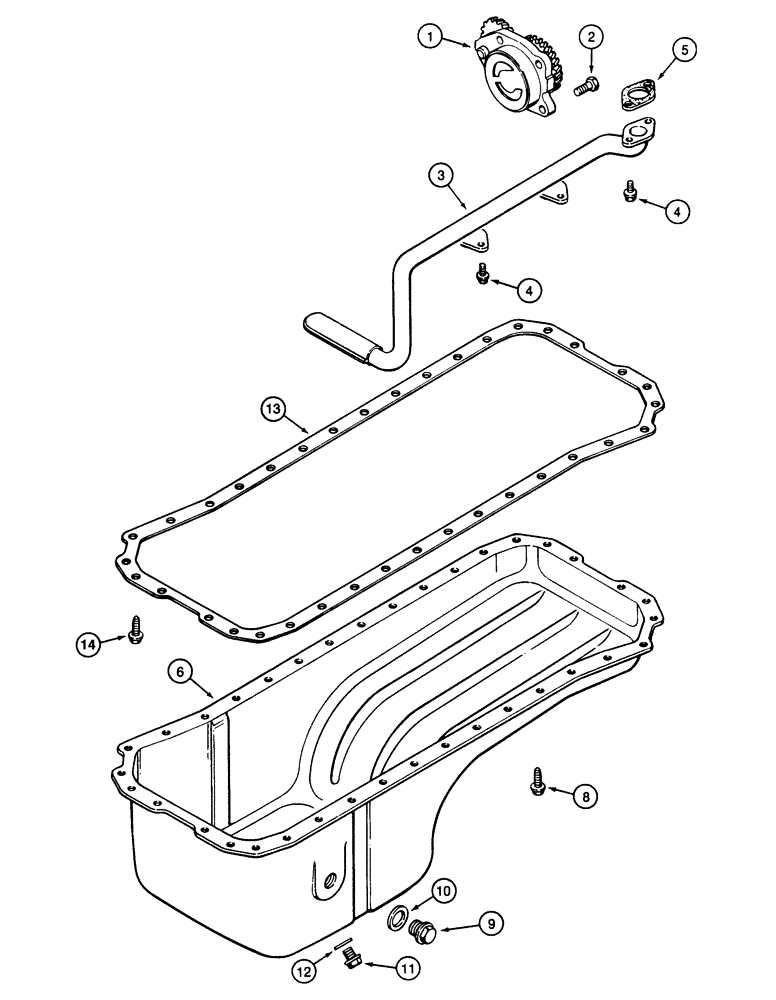 1
2
5
3
4
4
13
14
6
8
10
9
12
11