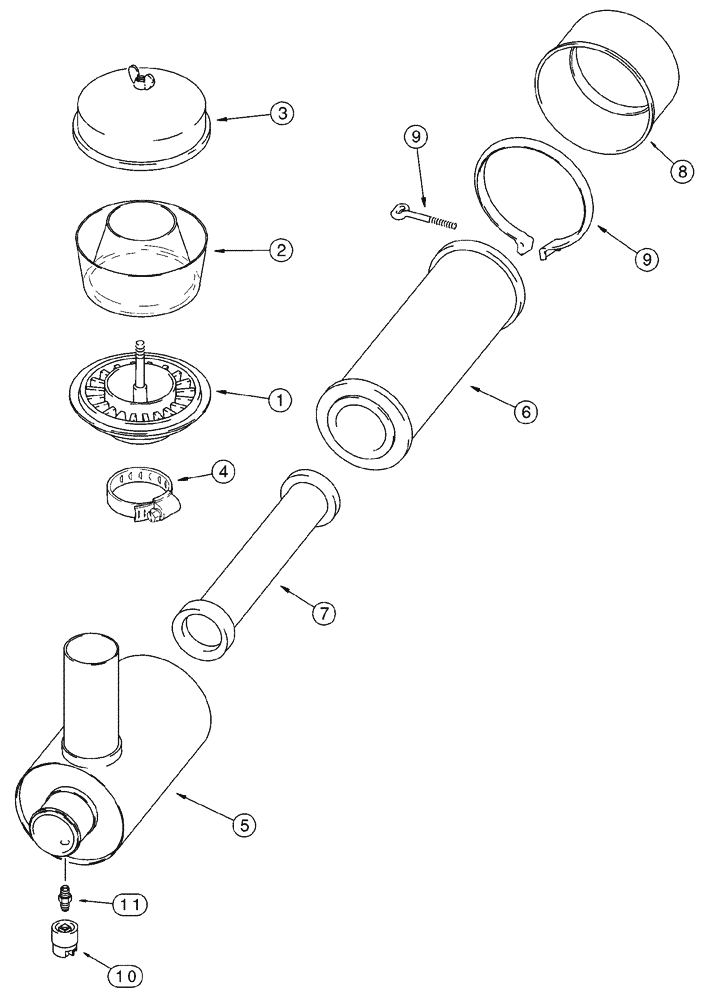 3
9
8
2
9
1
6
4
7
5
11
10