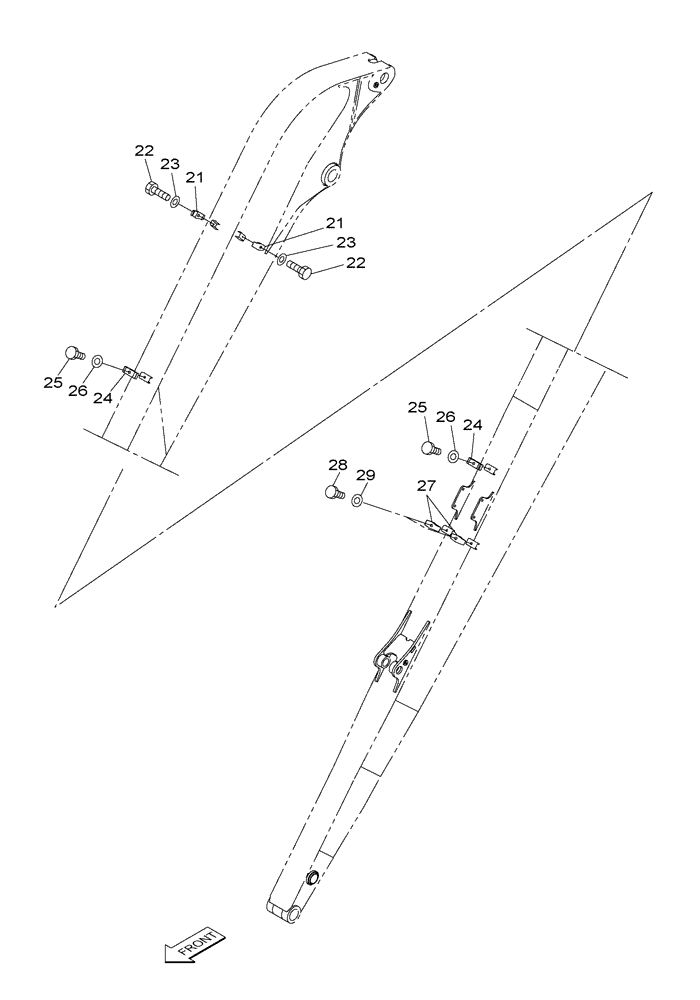 22
23
21
21
23
22
25
26
24
25
26
24
28
29
27
FRONT