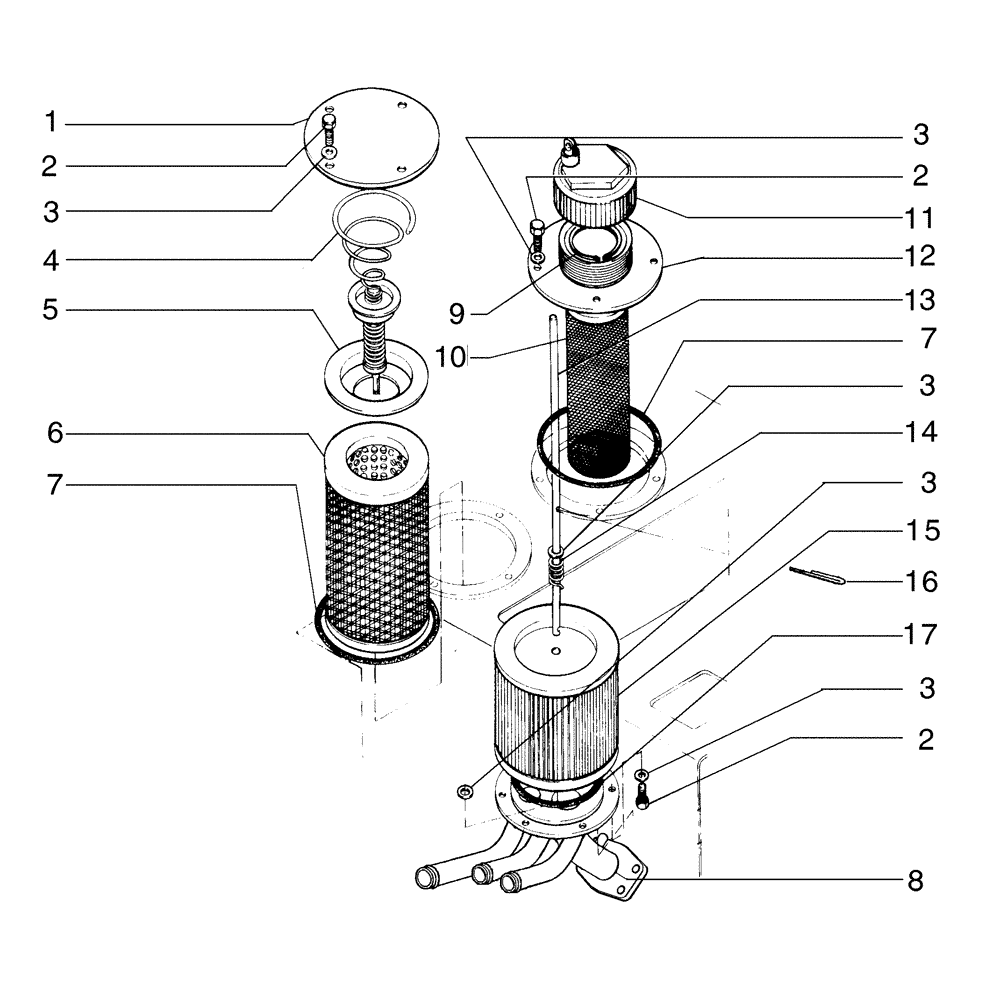 1
2
3
4
5
6
7
3
2
11
12
9
13
10
7
3
14
3
15
16
17
3
2
8