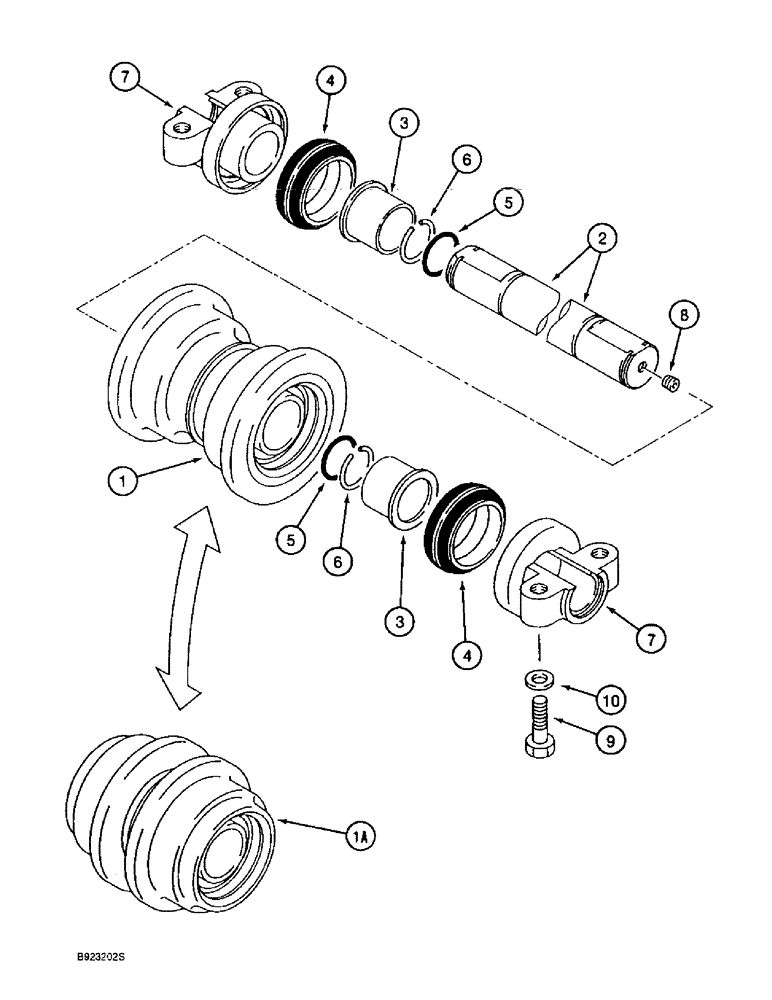 7
4
3
6
5
2
8
1
5
6
3
4
7
10
9
1A
B923202S