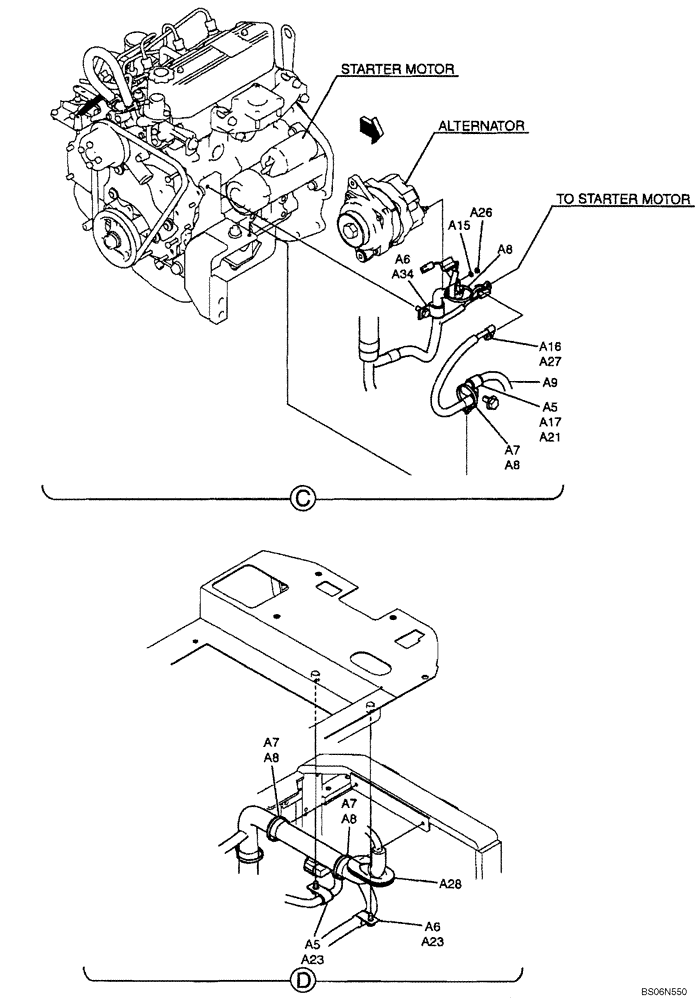 STARTER MOTOR

ALTERNATOR

TO STARTER MOTOR

A26
A15
A8
A6
A34
A16
A27
A9
A5
A17
A21
A7
A8

C

A7
A8
A7
A8
A28
A6
A23
A5
A23

D

BS06N550