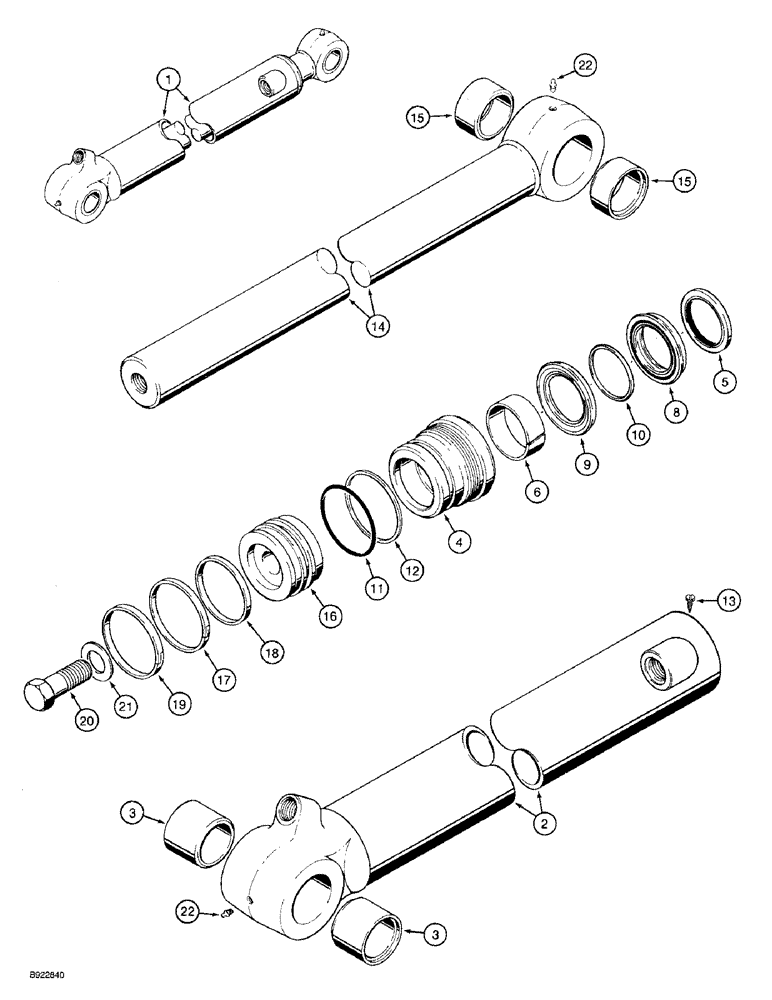 1
22
15
15
14
5
8
10
9
6
4
12
11
16
18
17
19
21
20
13
2
3
22
3
B922840