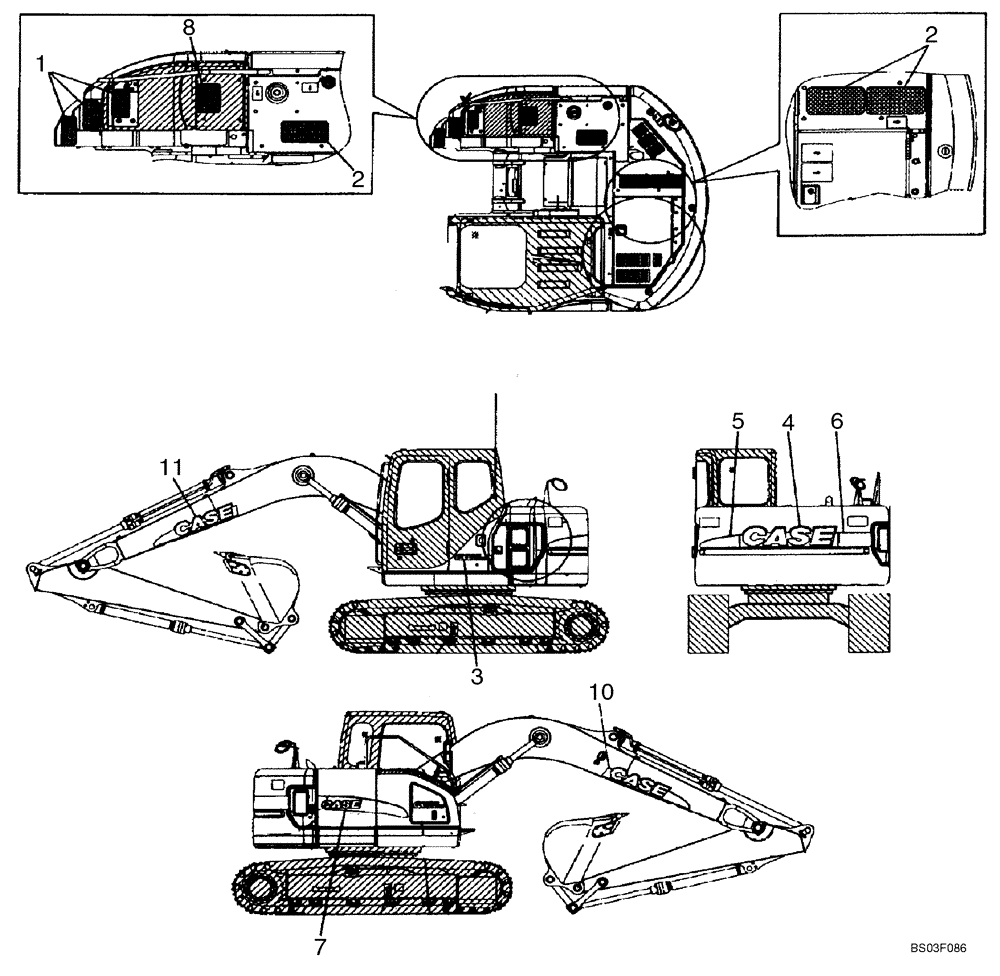 1
8
2
2

11
CASE
5
4
6
CASE
3
10
CASE
CASE
7
BS03F086