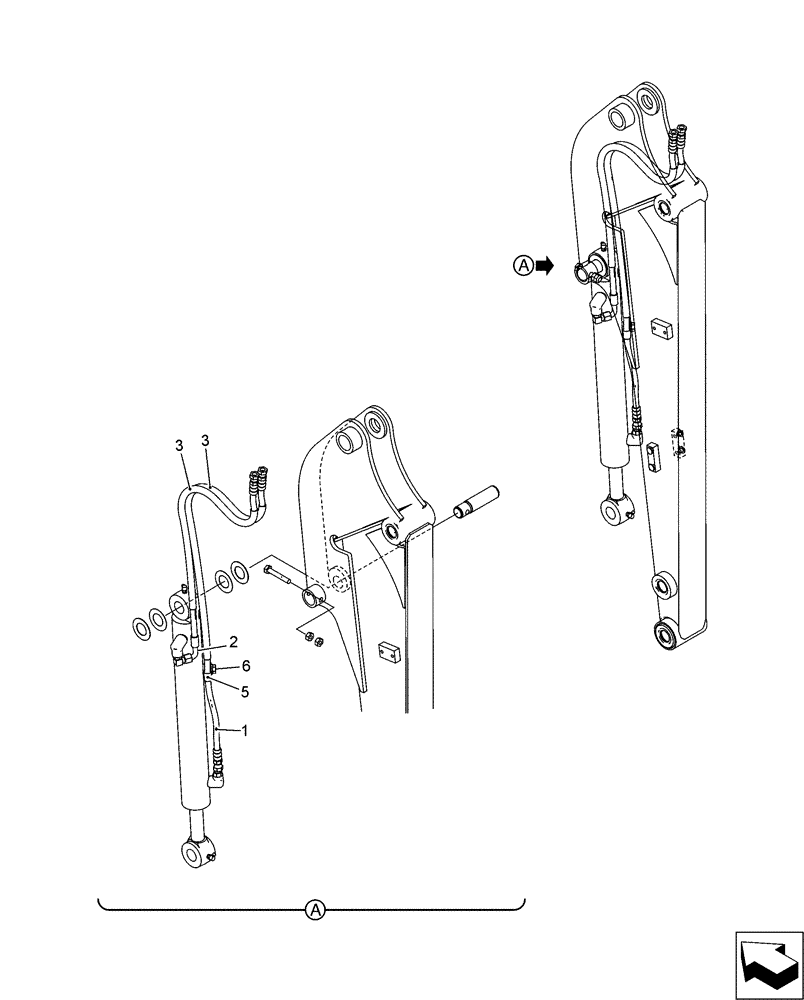 A

3
3
2
6
5
1

A