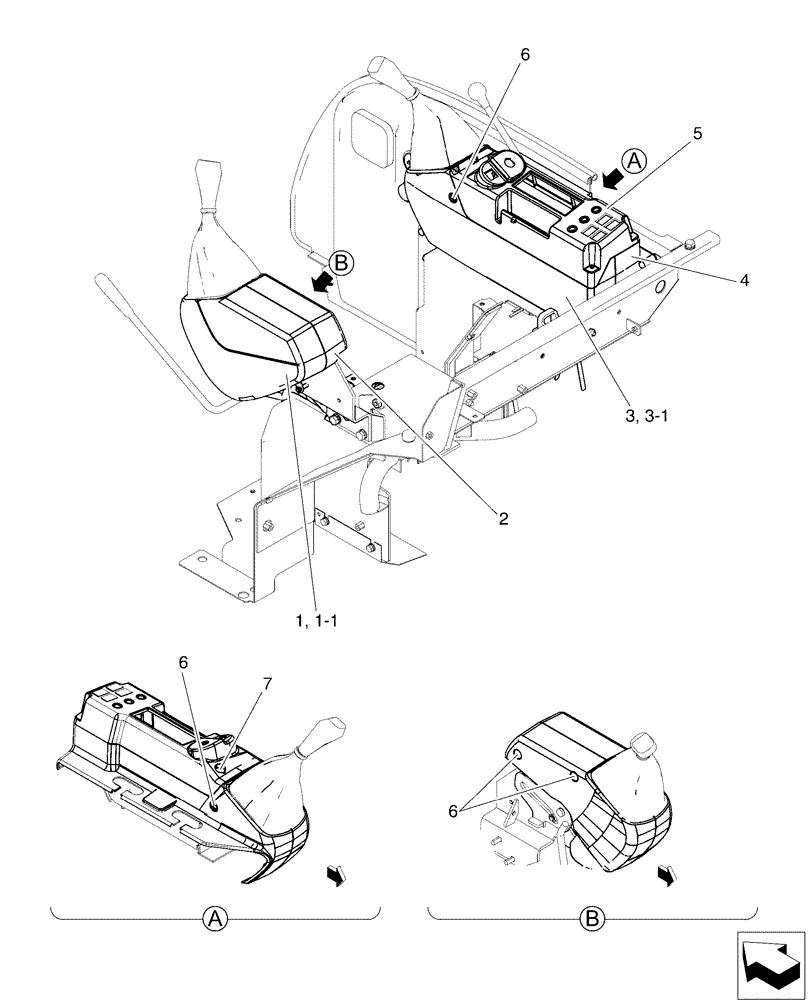 6
5
A
B
4
3, 3-1
2
1, 1-1
6
7
6
A
B