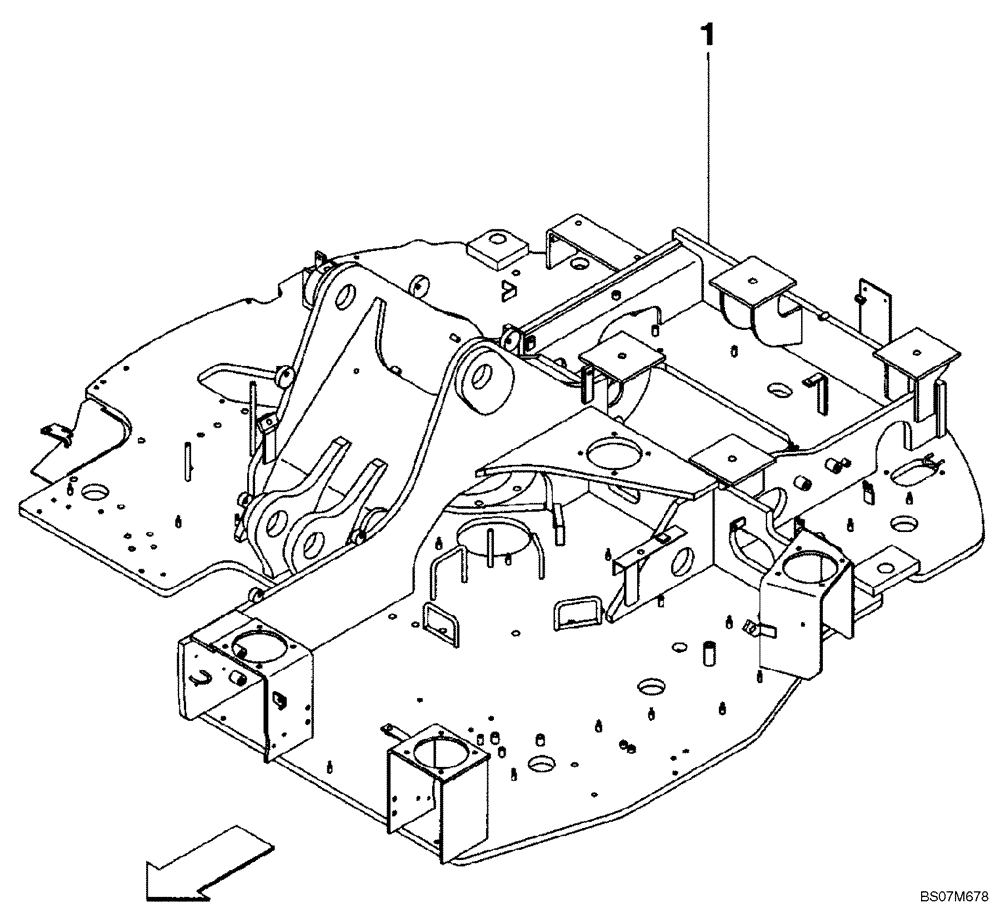 1

BS07M678