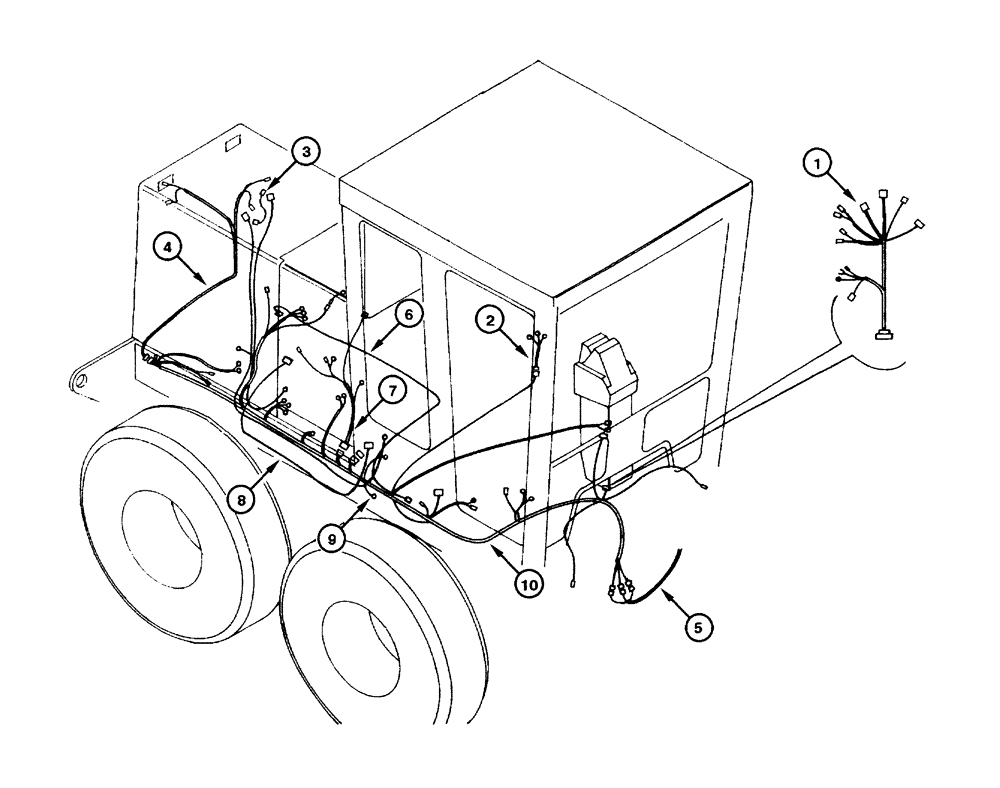 3
1
4
6
2
7
8
9
10
5