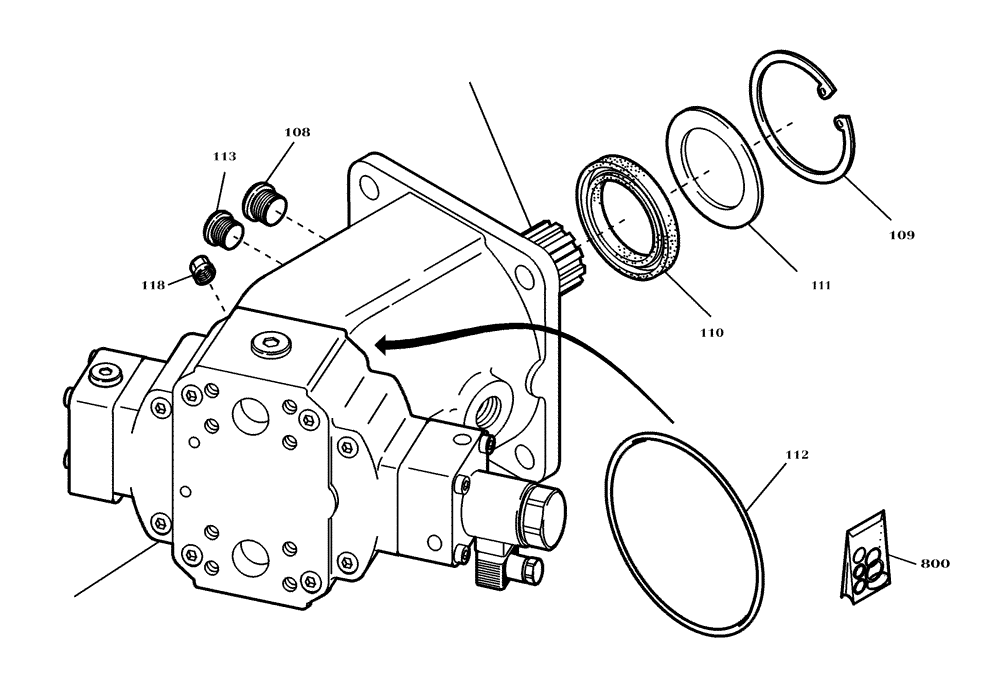 108
113
118
109
111
110
112
800