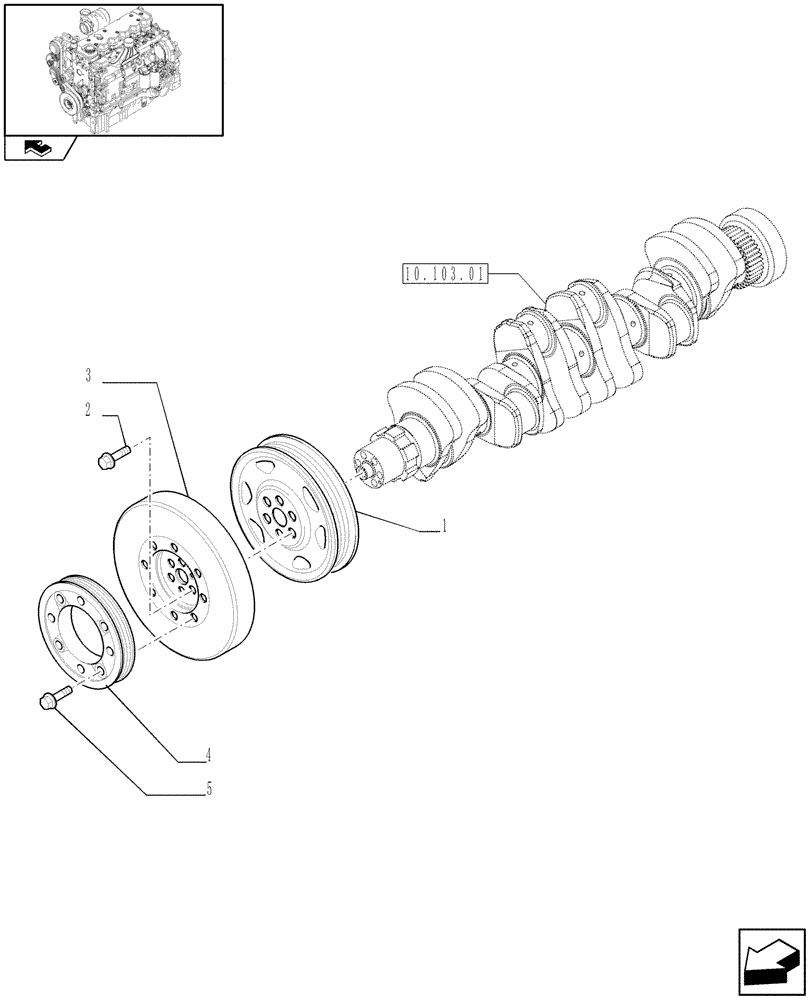 10.103.01
3
2
1
4
5