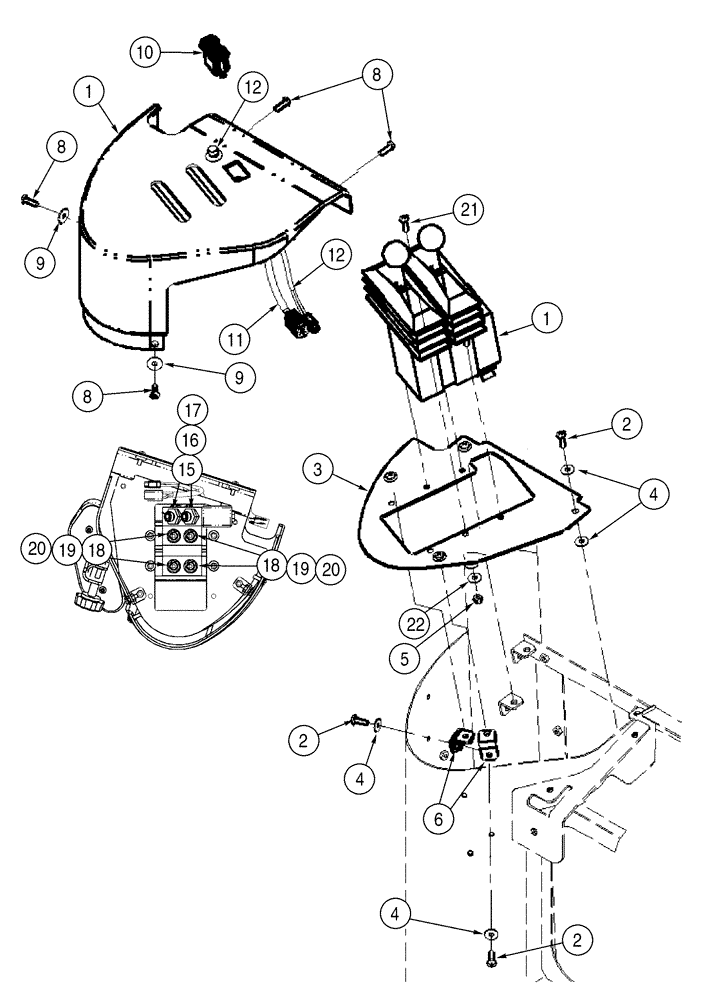 10
1
12
8
8
9
21
12
11
1
9
8
17
16
15
2
3
4
20
19
18
18
19
20
22
5
2
4
6
4
2