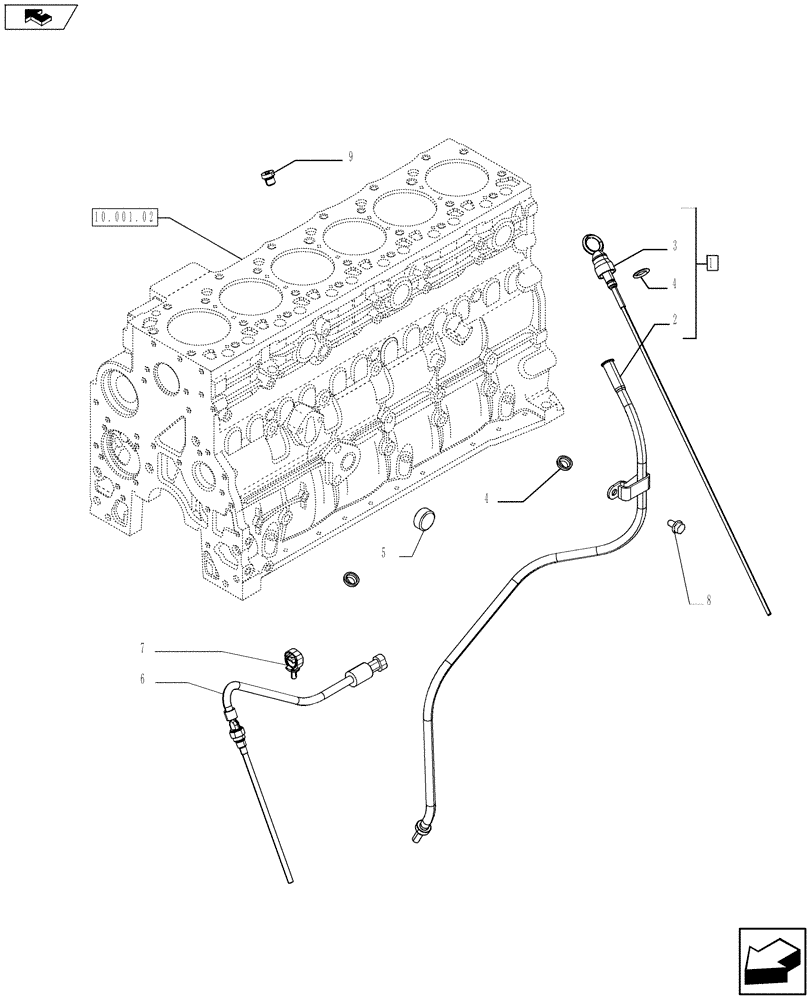 9
10.001.02
3
1
4
2
4
5
8
7
6