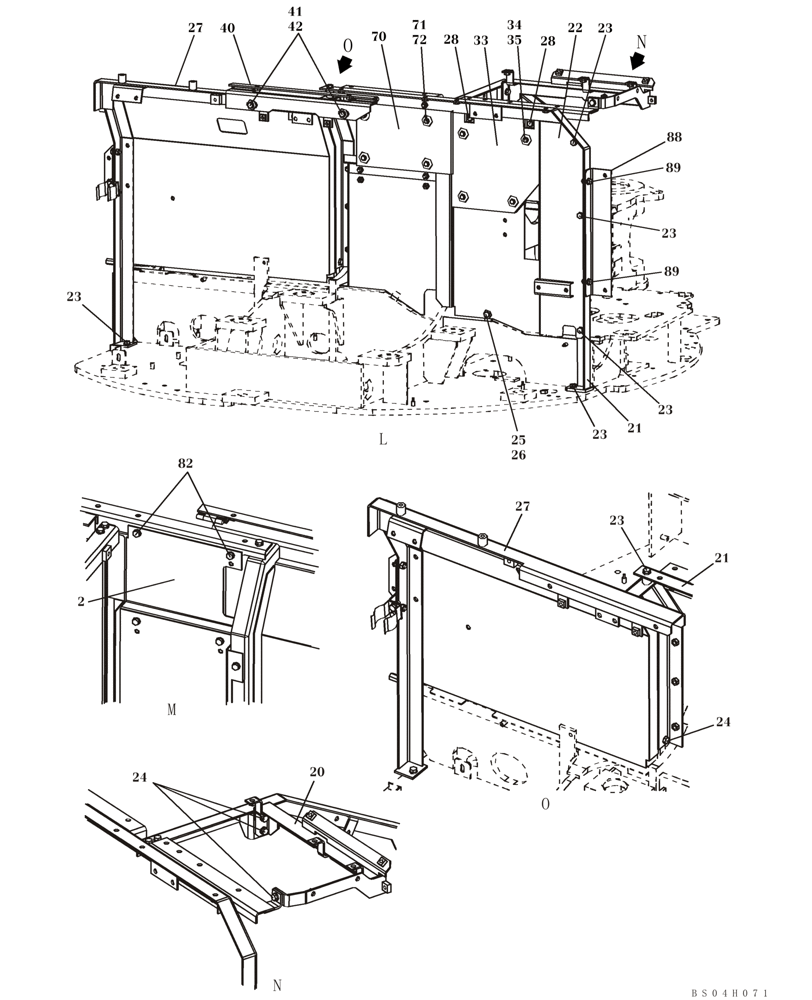 27 40 41 42 O 70 71 72 28 33 34 35 28 22 23 N

88
89
23
89
23
23
21
23
25
26
L

82
2
M

27
23
21
24
O

24
20
N

BS04H071