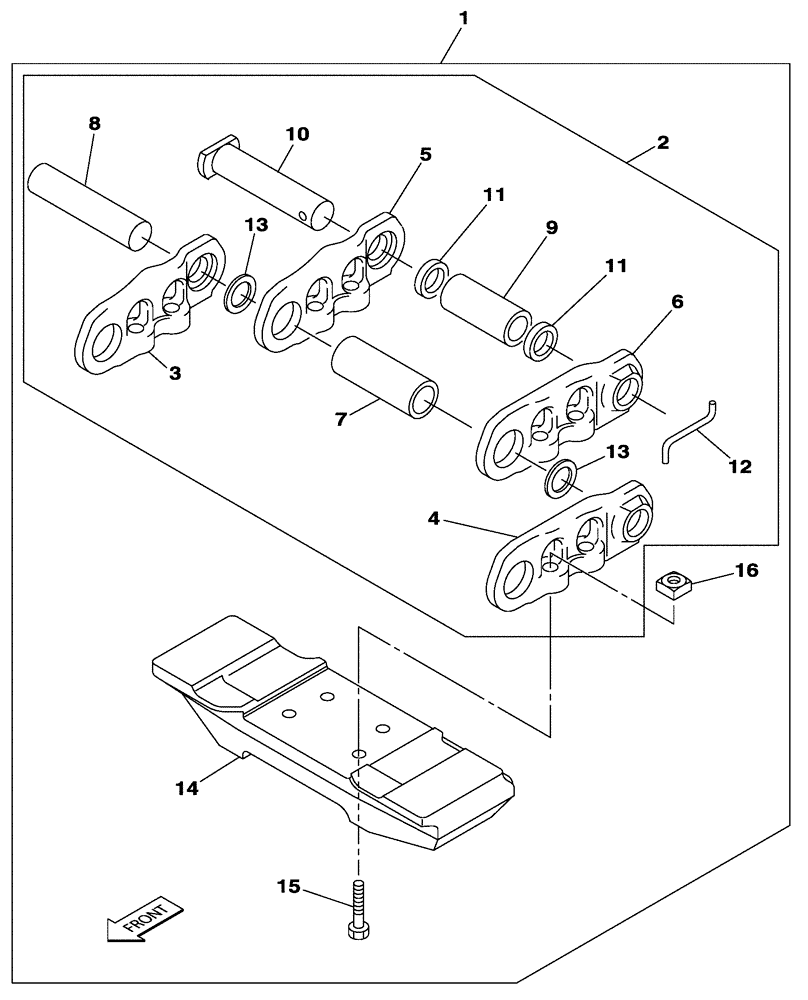 1
2
8
10
5
11
9
11
13
6
3
7
12
13
4
16
14
15
FRONT