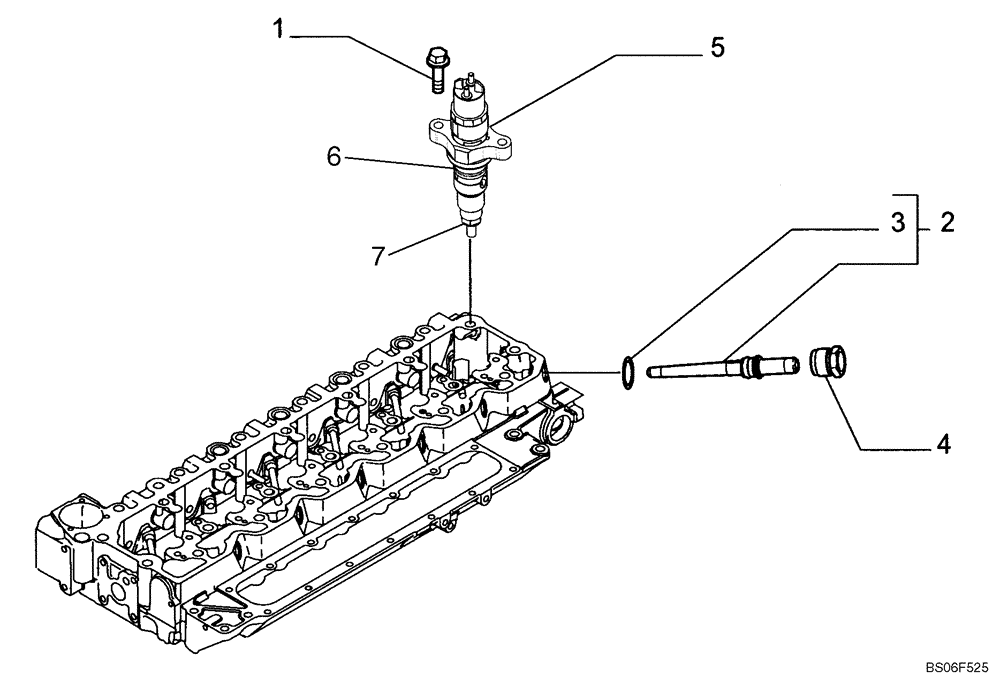 1
5
6
7
3
2
4
BS06F525