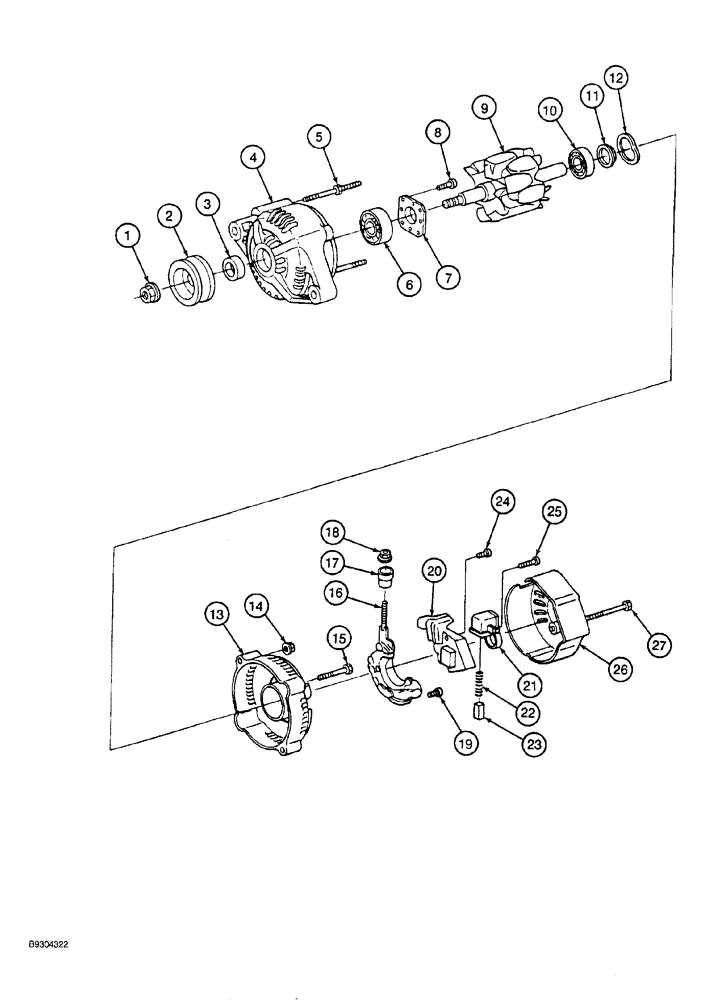 1
2
3
4
5
6
7
8
9
10
11
12
13
14
15
16
17
18
19
20
21
22
23
24
25
26
27
B9304322