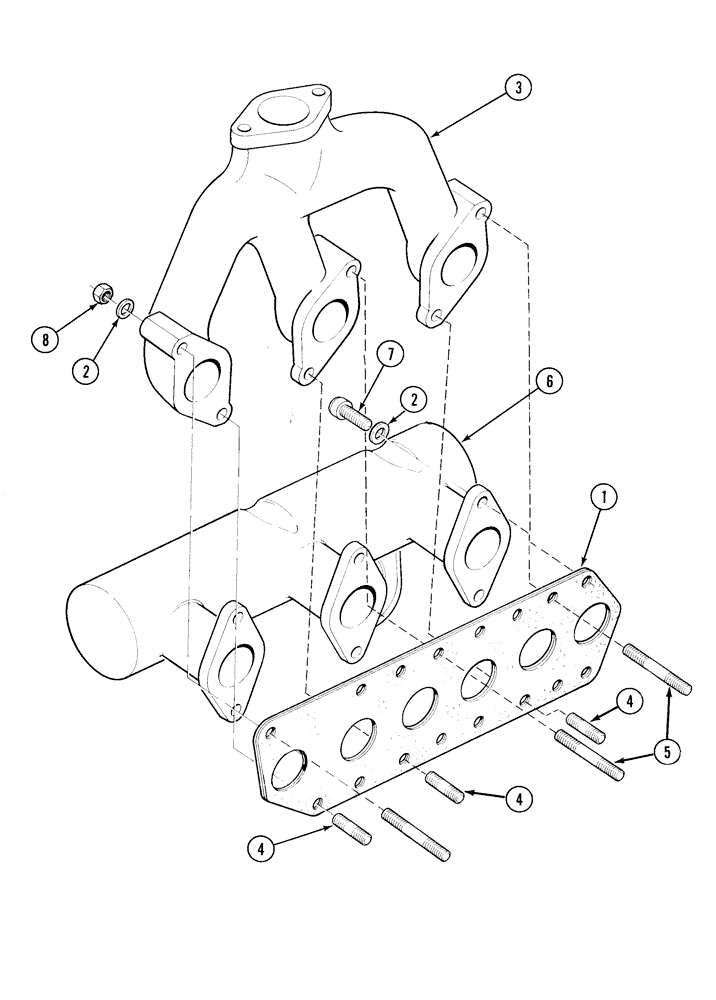 3

8

2

7

2

6

1

4

5

4

4