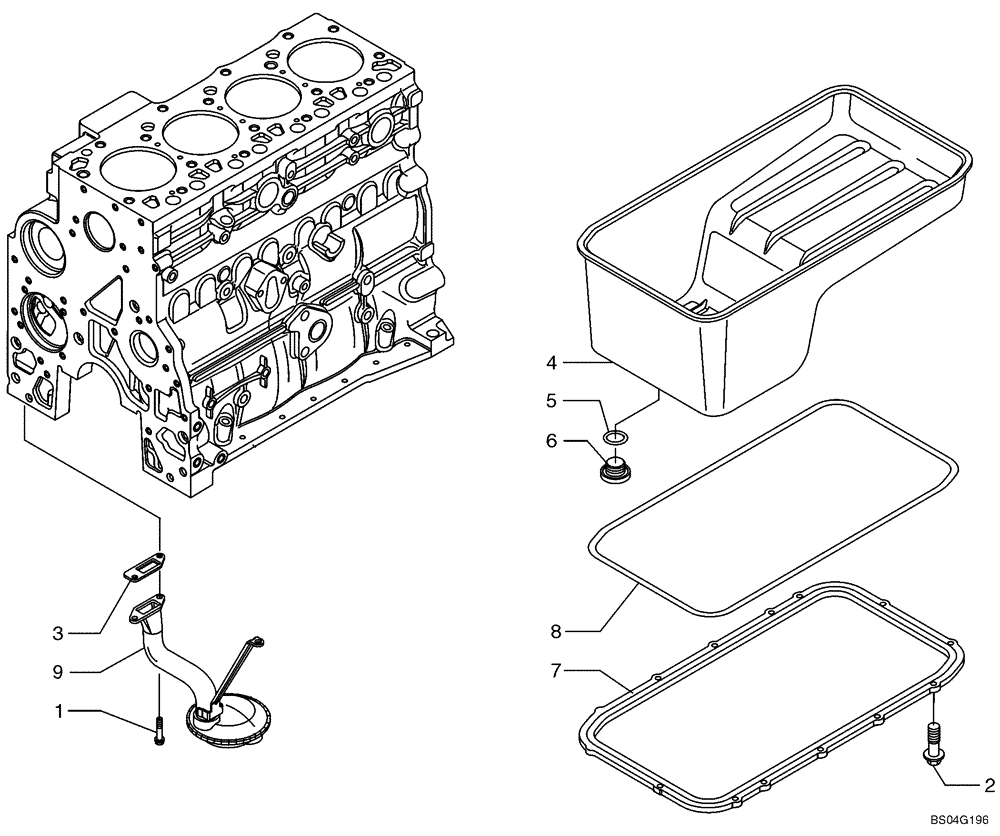 4
5
6
3
9
1
8
7
2
BS04G196