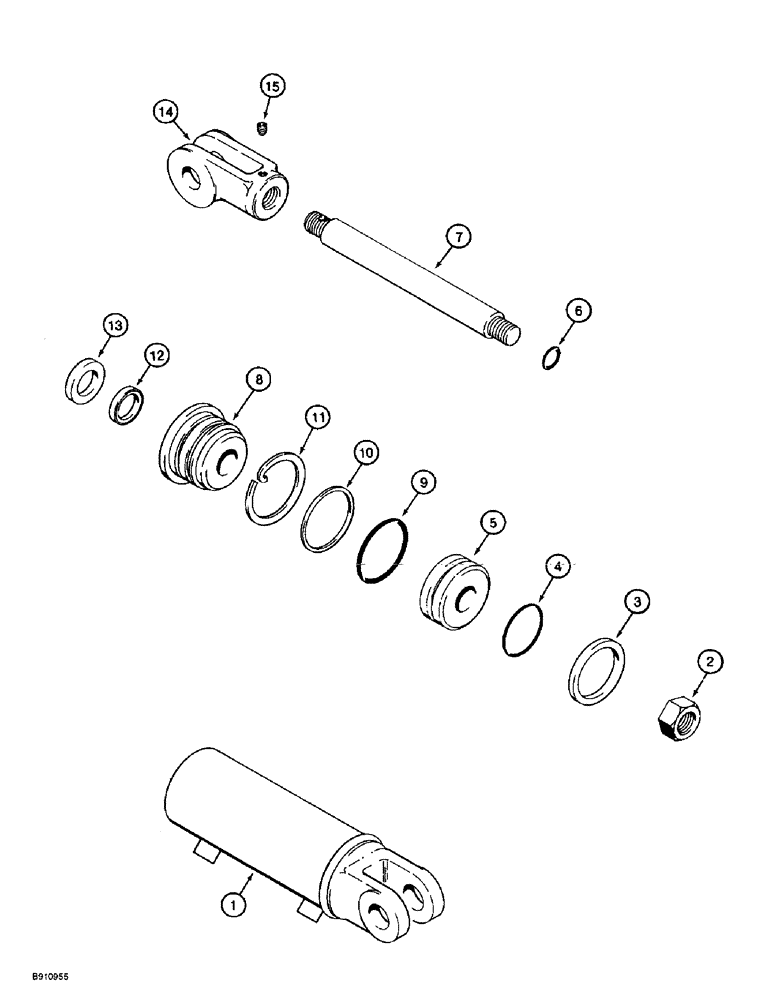 15
14
7
6
13
12
8
11
10
9
5
4
3
2
1
B910955