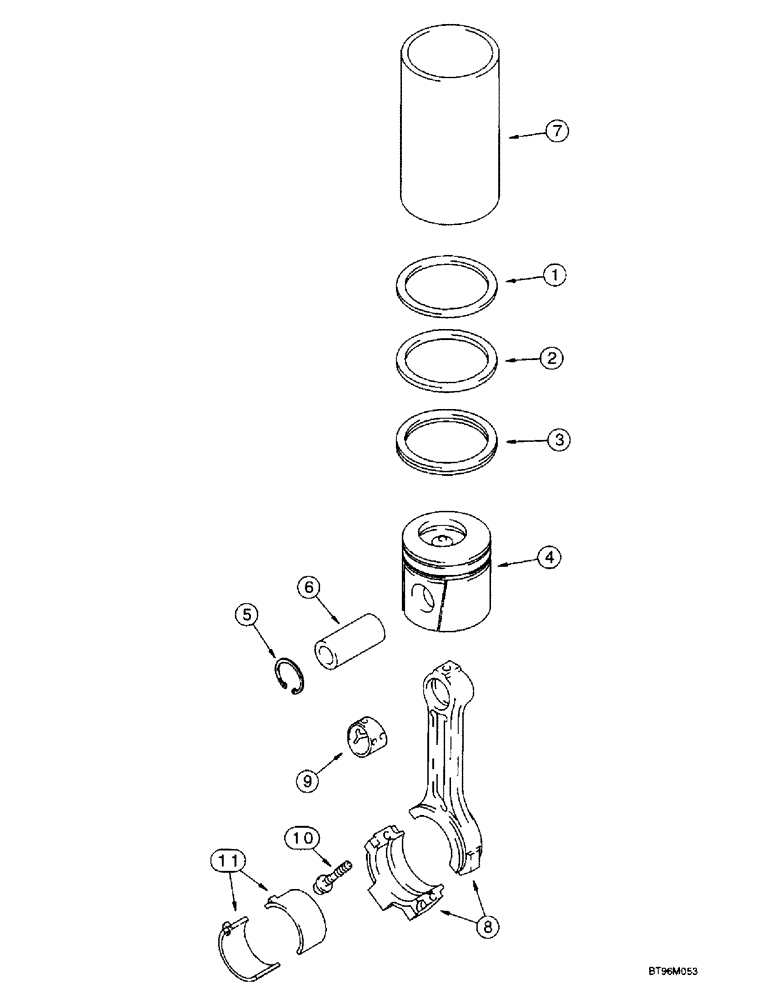 7
1
2
3
4
6
5
9
10
11
8
BT96M053