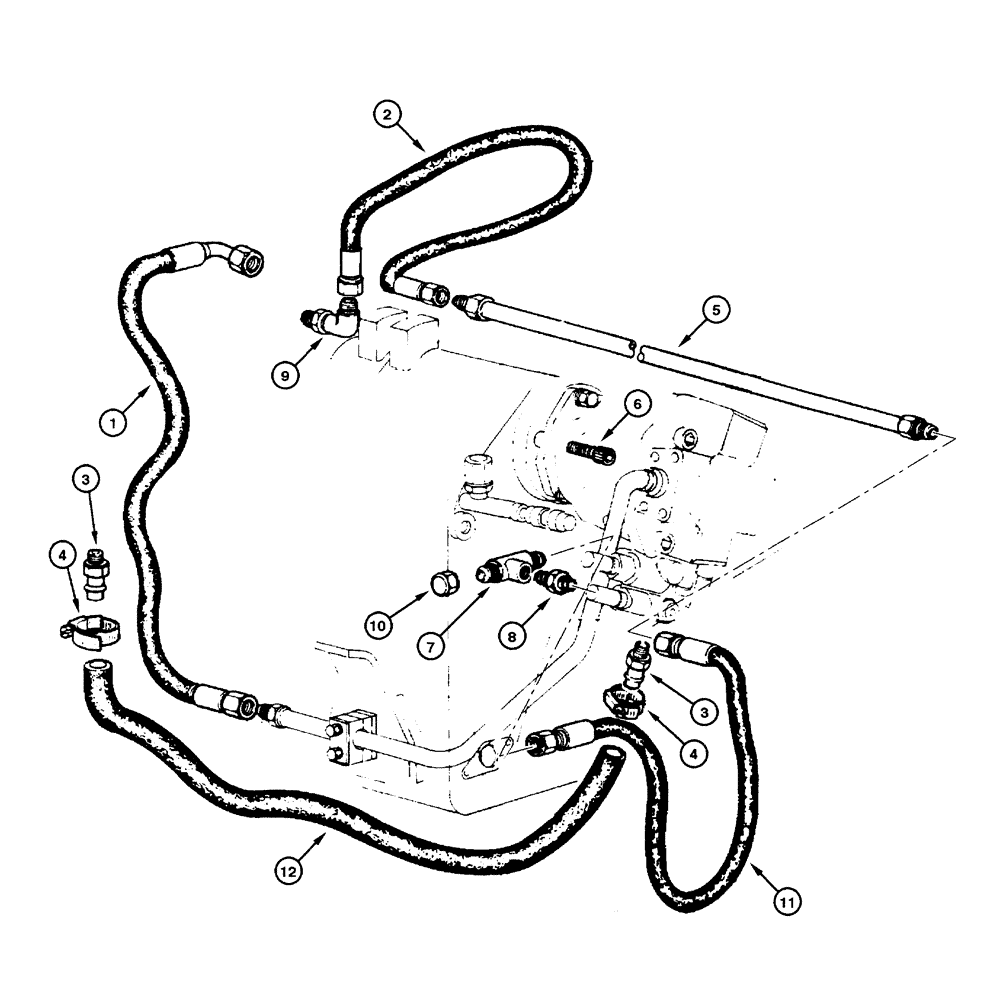 2
5
9
1
6
3
4
10
7
8
3
4
12
11