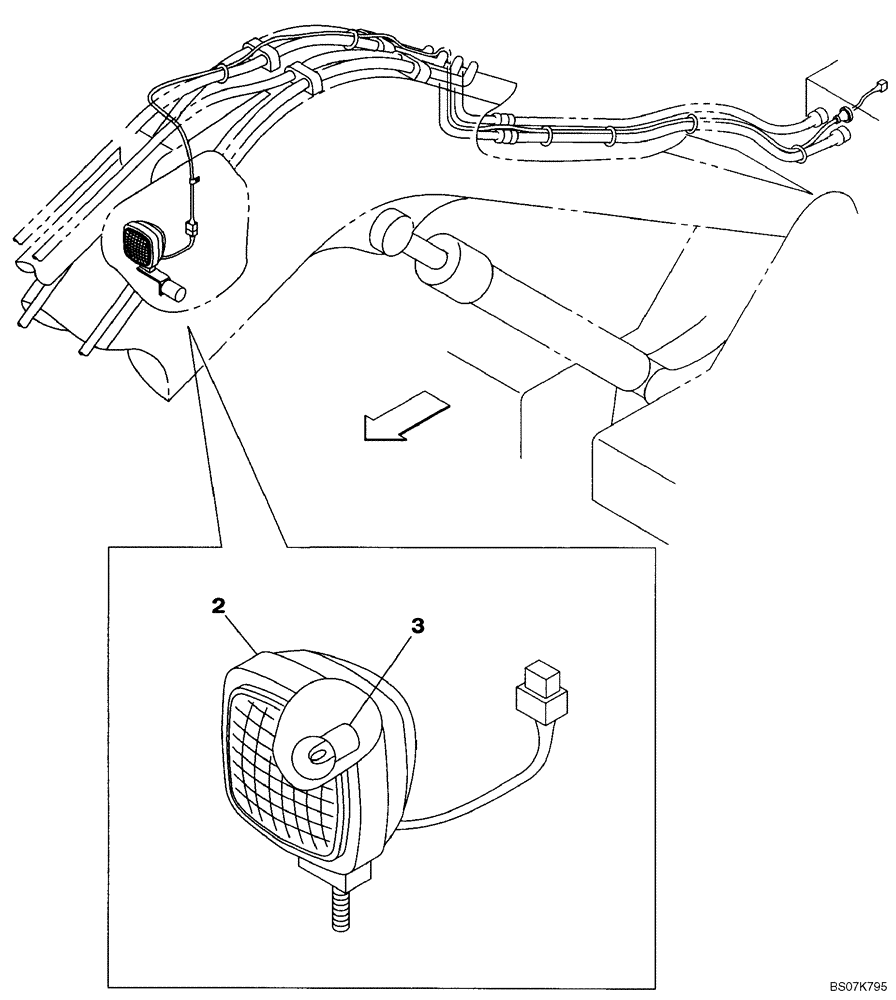 2
3
BS07K795