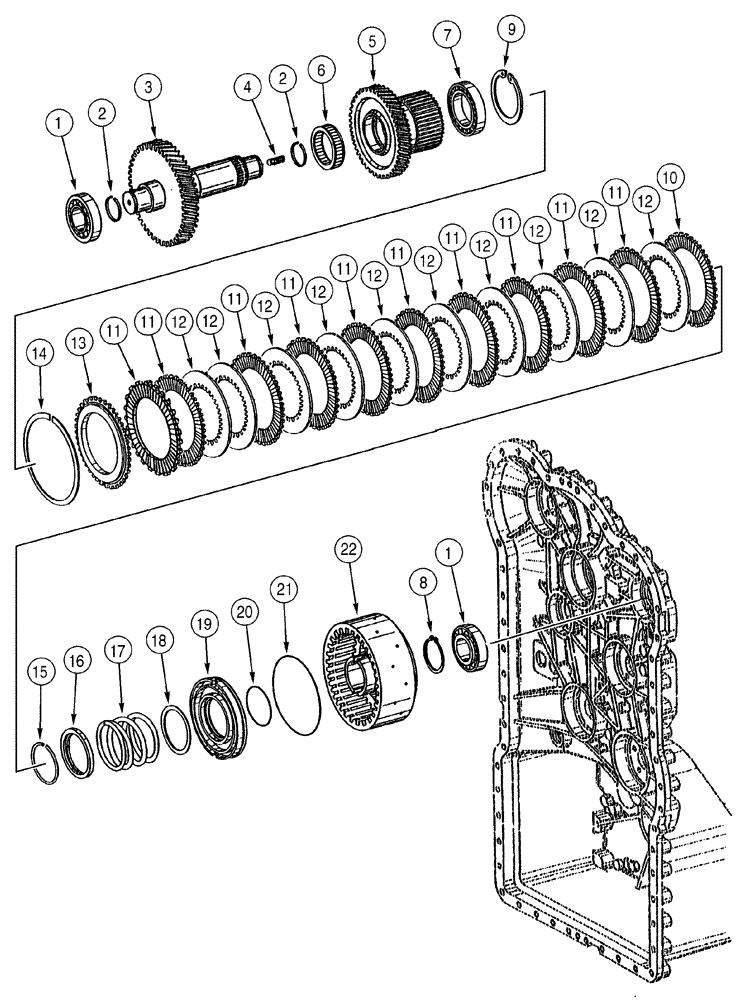 1 2 3 4 2 6 5 7 9

14 13 11 11 12 12 11 12 11 12 11 12 11 12 11 12 11 12 11 12 11 12 11 12 10

15 16 17 18 19 20 21 22 8 1