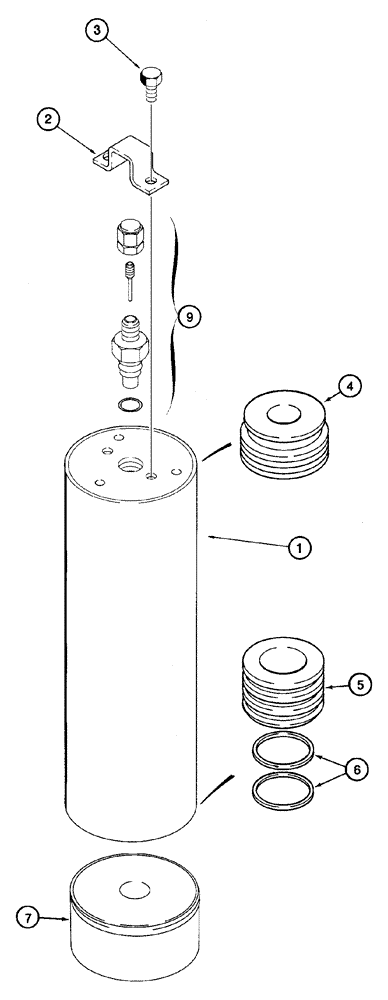 3
2
9
4
1
5
6
7