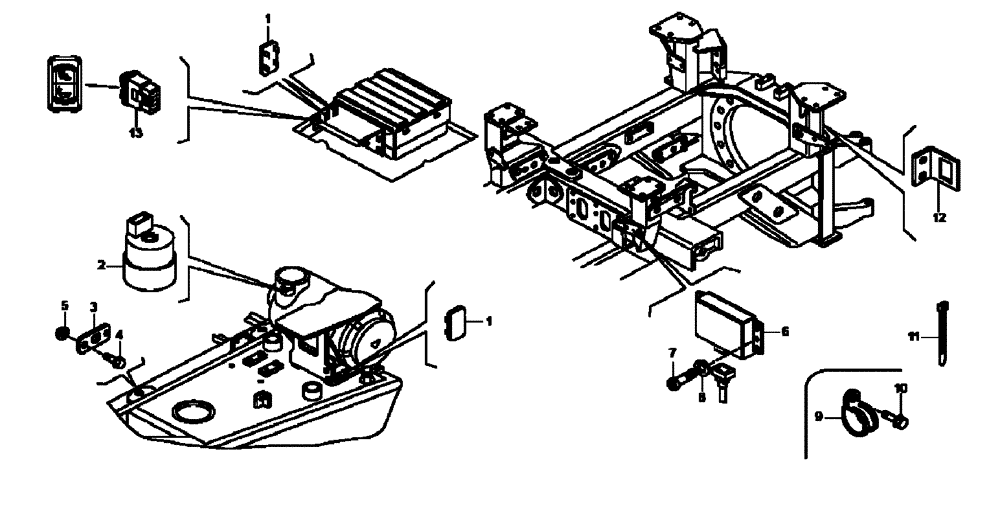 1
13
12
2
5
3
4
1
6
7
8
11
9
10