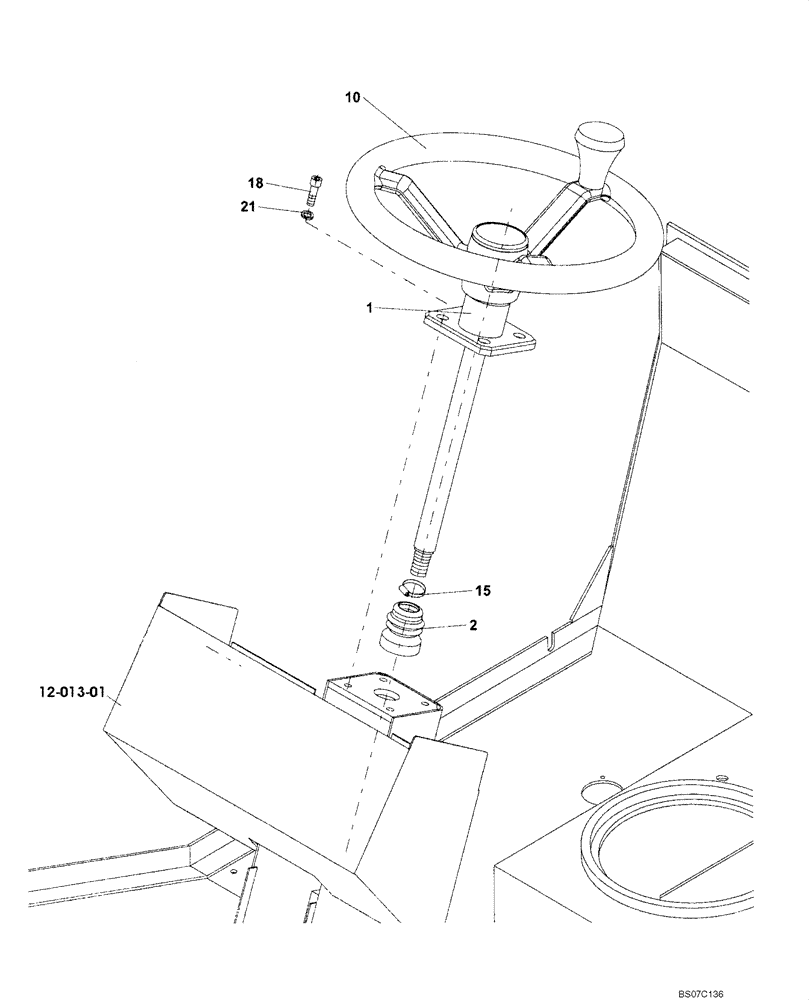 10
18
21
1
15
2
12-013-01
BS07C136