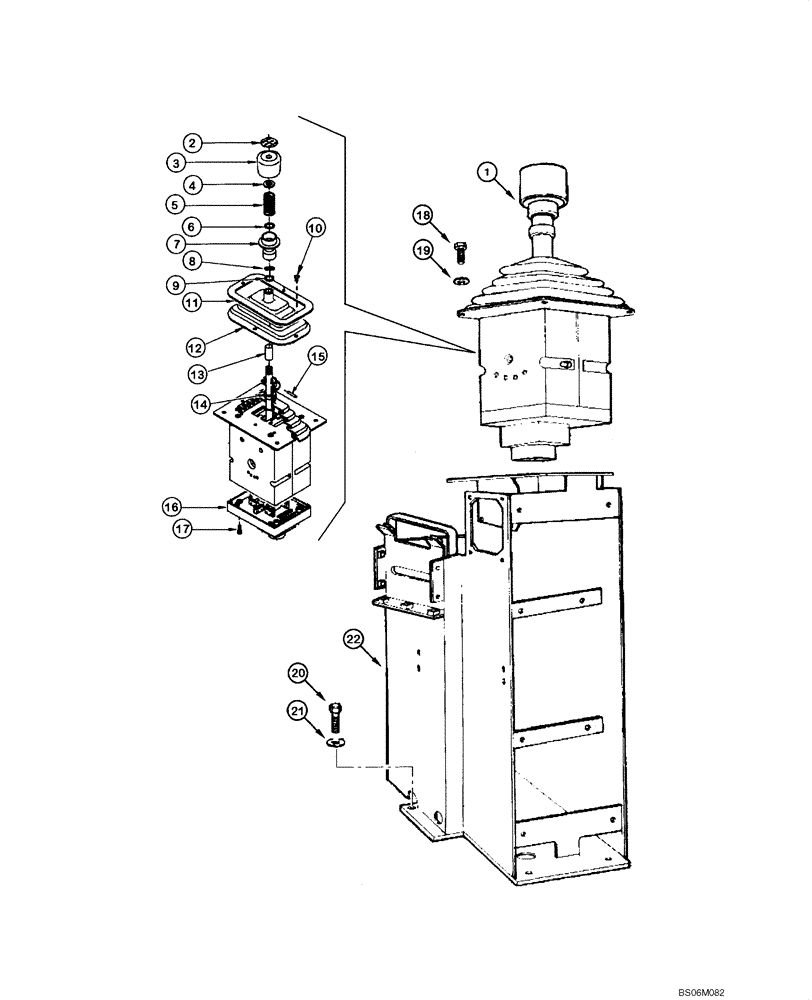 2
3
4
5
6
7
8
9
10
11
12
13
14
15
16
17
1
18
19
22
20
21
BS06M082