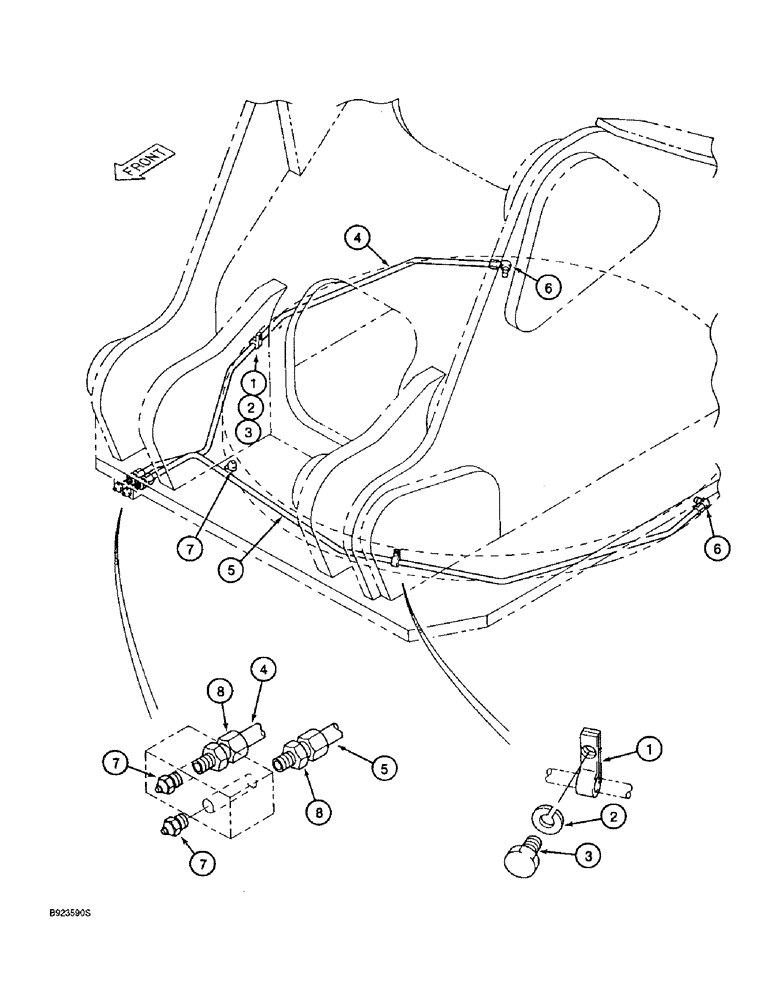 FRONT

4
6
1
2
3
7
5
6

8
4
7
5
8
7

1
2
3

B923590S