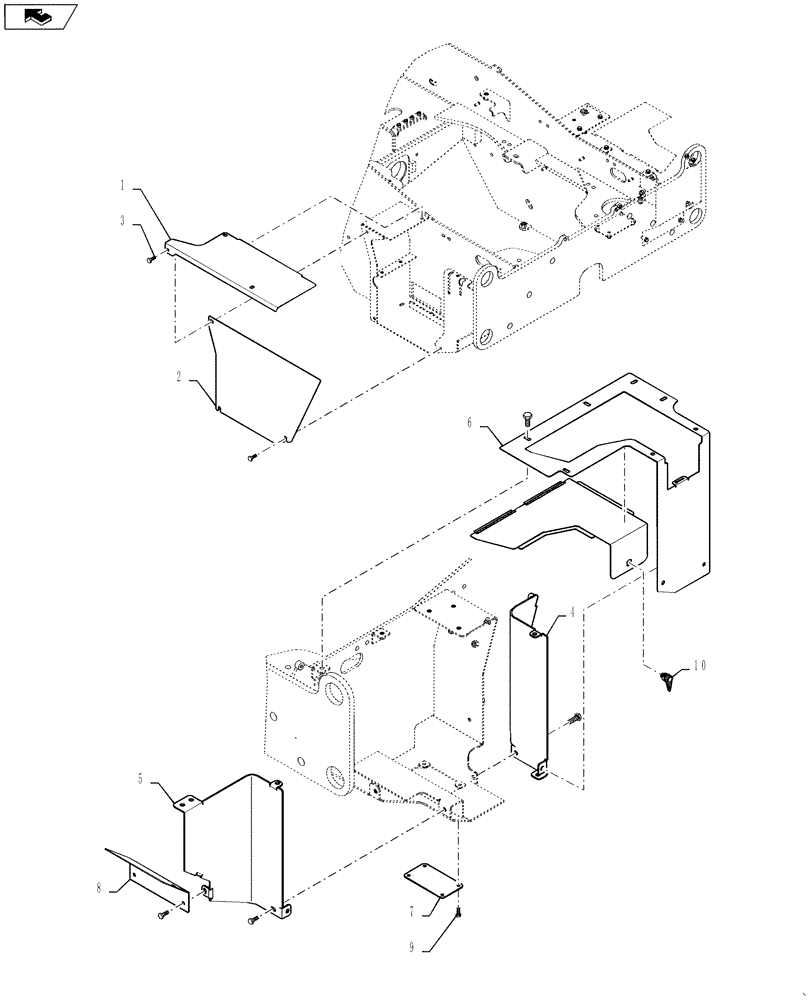 1
3
2
6
4
10
5
8
7
9