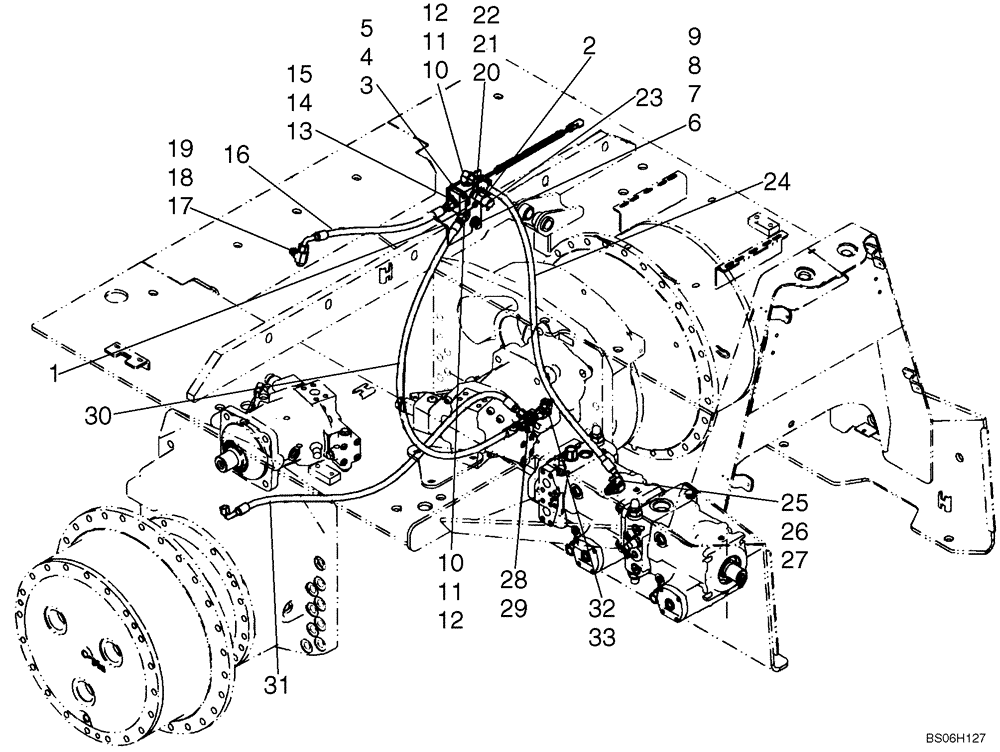 5
4
3
12
11
10
22
21
20
2
9
8
7
6
23
15
14
13
19
18
17
16
24
1
30
25
26
27
10
11
12
28
29
32
33
31
BS06H127