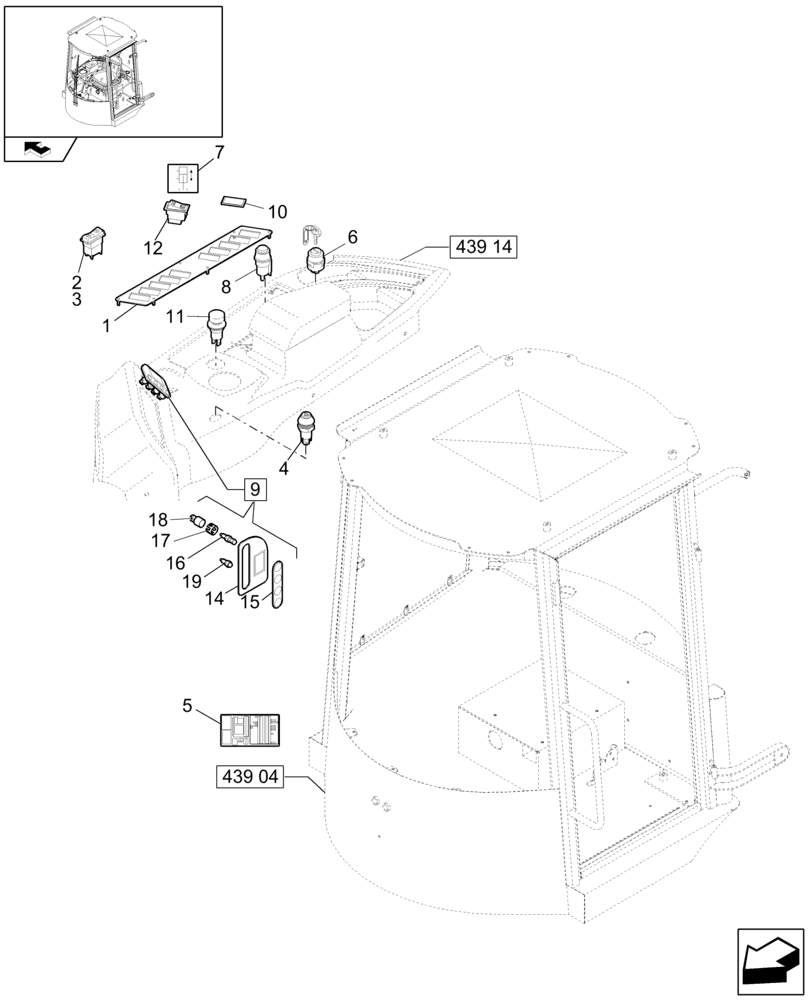 7
10
12
6
439 14
2
3
8
1
11
4
9
18
17
16
19
14
15
5
439 04