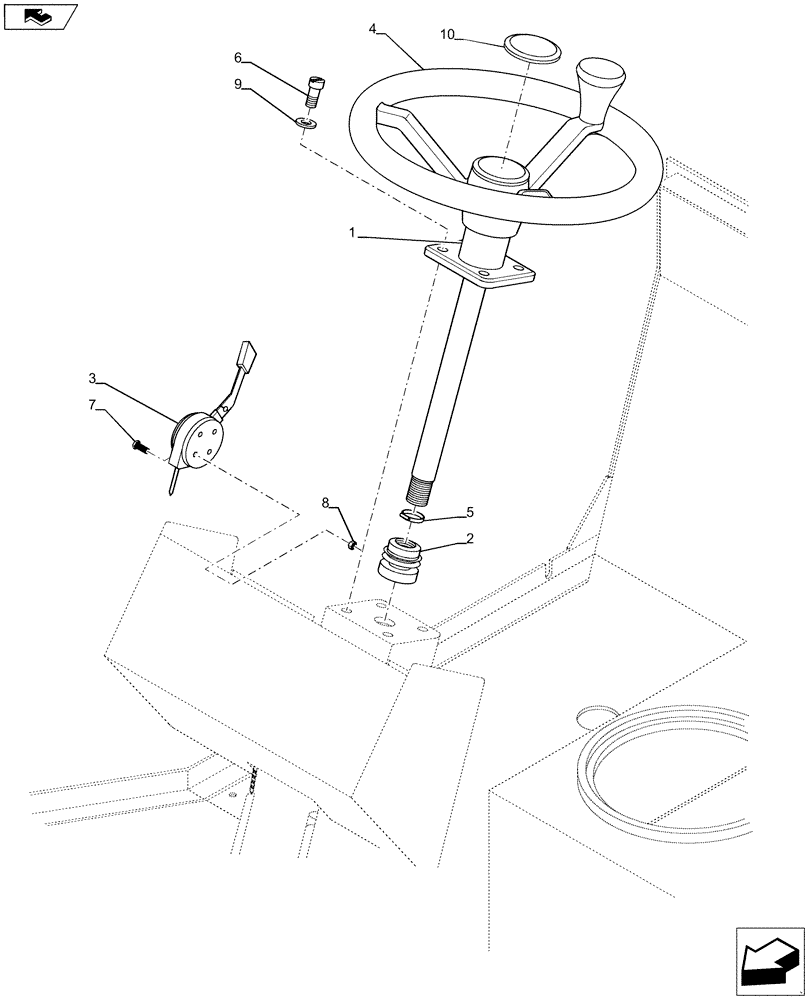 4
10
6
9
1
3
7
8
5
2