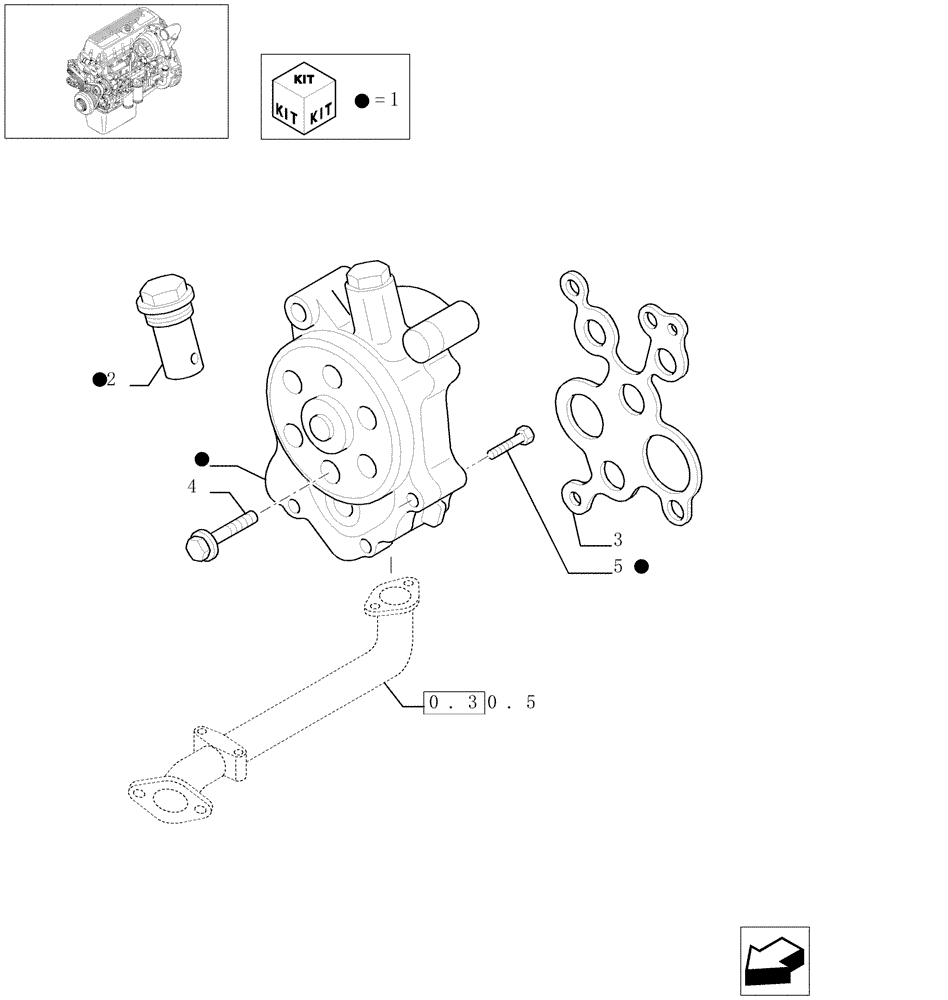 KIT
KIT KIT
● = 1

●2

●

4

3

5 ●

0 . 3 0 . 5