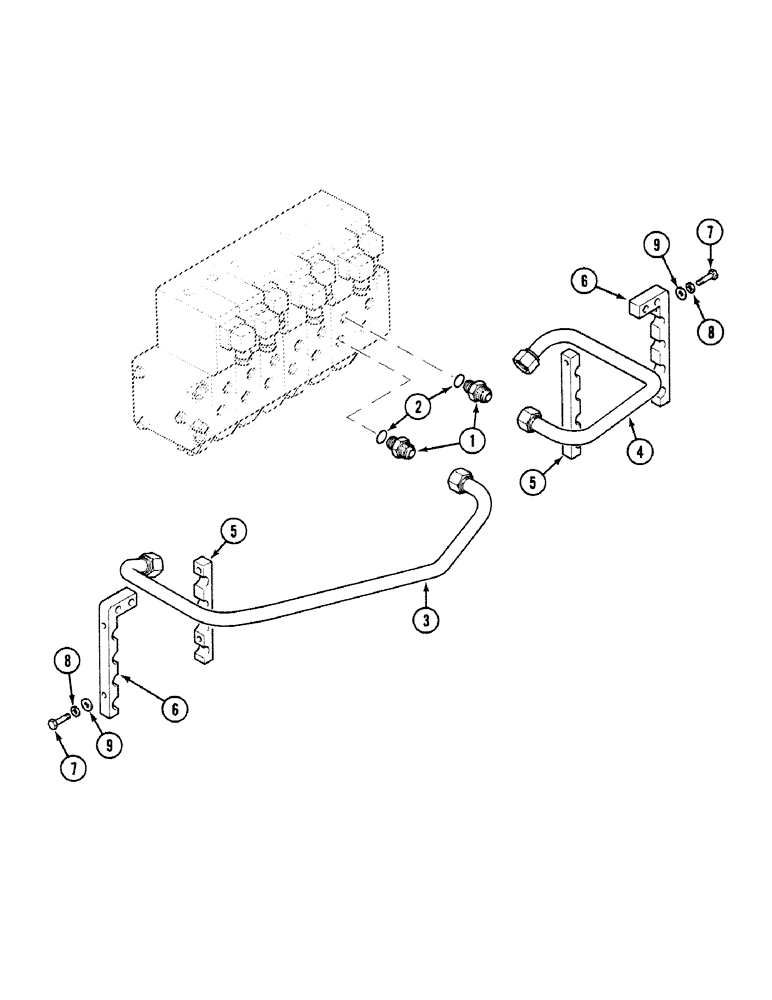 9
7
6
8
2
1
4
5
5
3
8
6
9
7