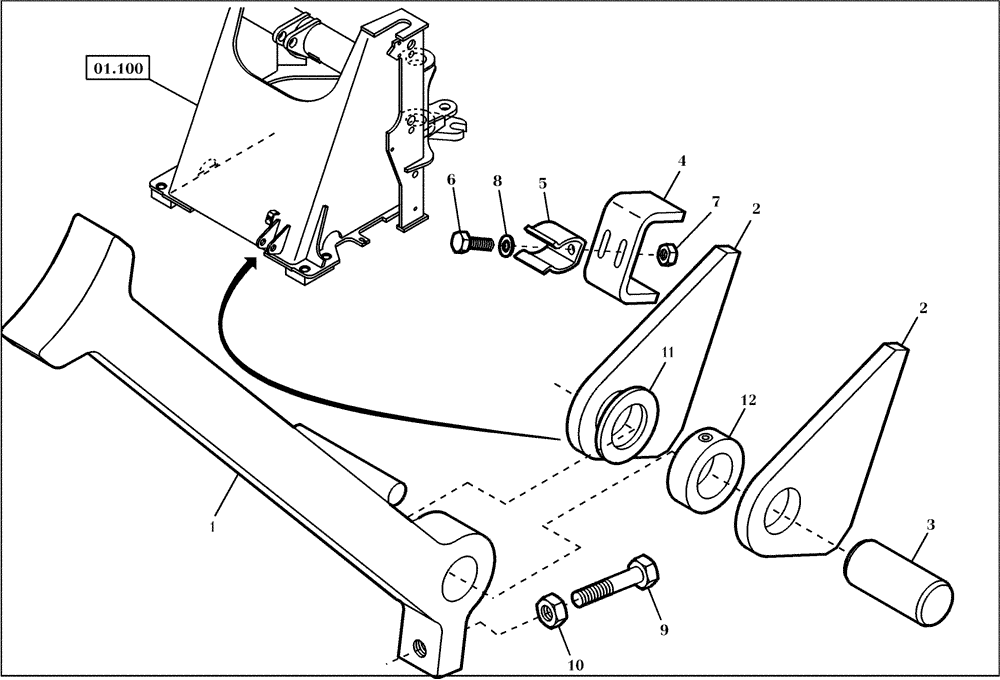 01.100

6
8
5
4
7
2
2
11
12
1
3
9
10