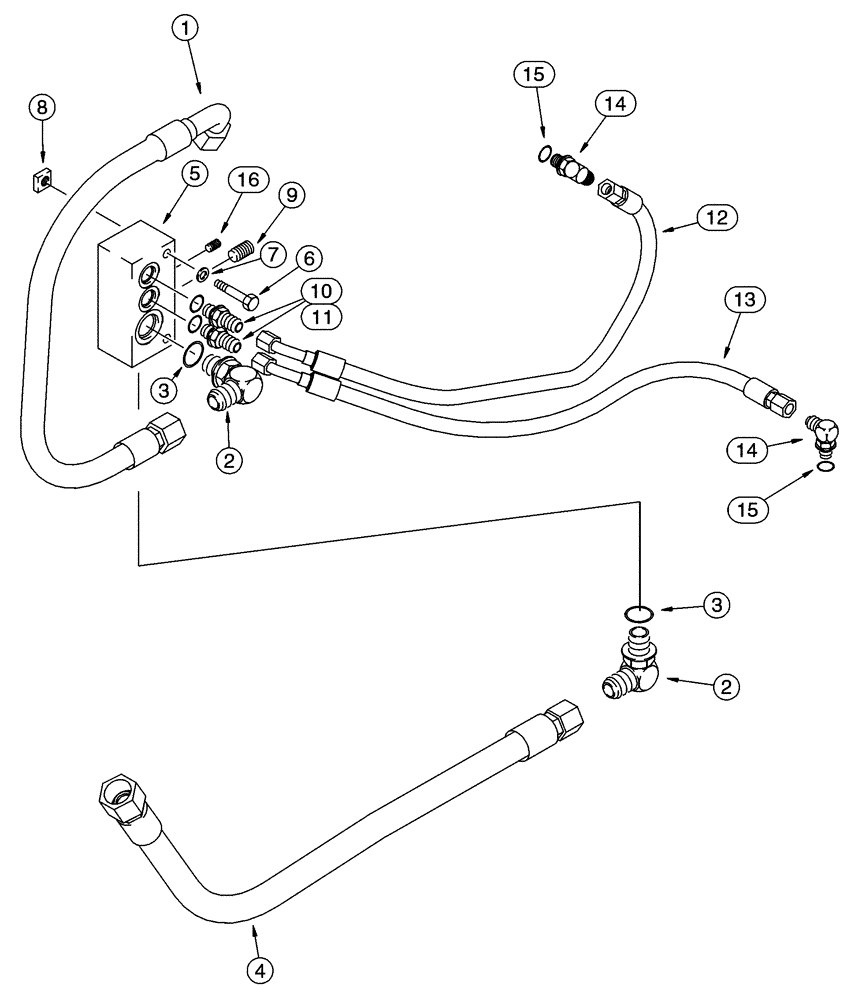 1
8
5
16
9
7
6
10
11
3
2
15
14
12
13
14
15
3
2
4