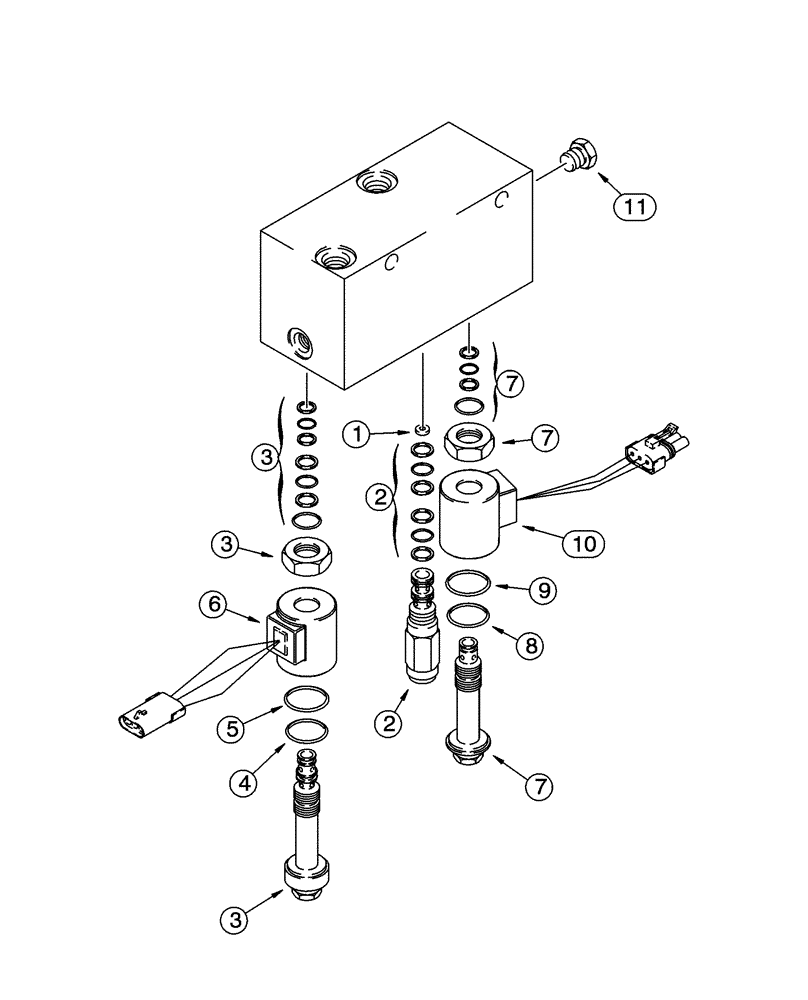 11
7
1
7
3
2
10
3
9
6
8
5
2
4
7
3