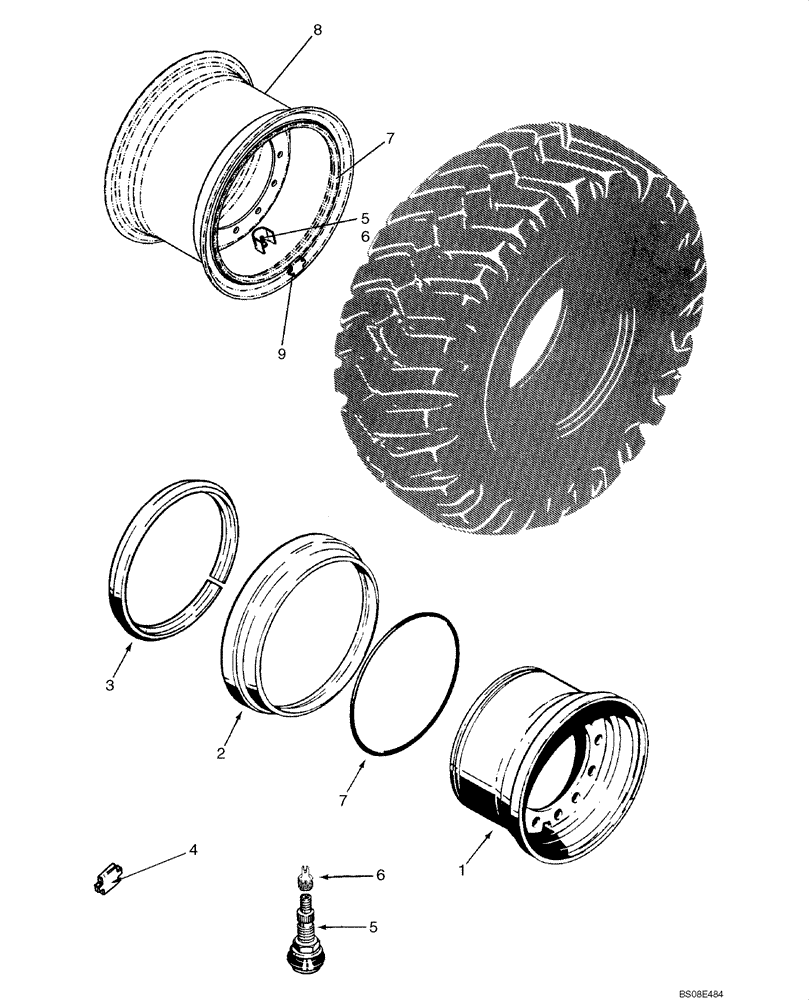 8
7
5
6
9
3
2
7
1
4
6
5
BS08E484