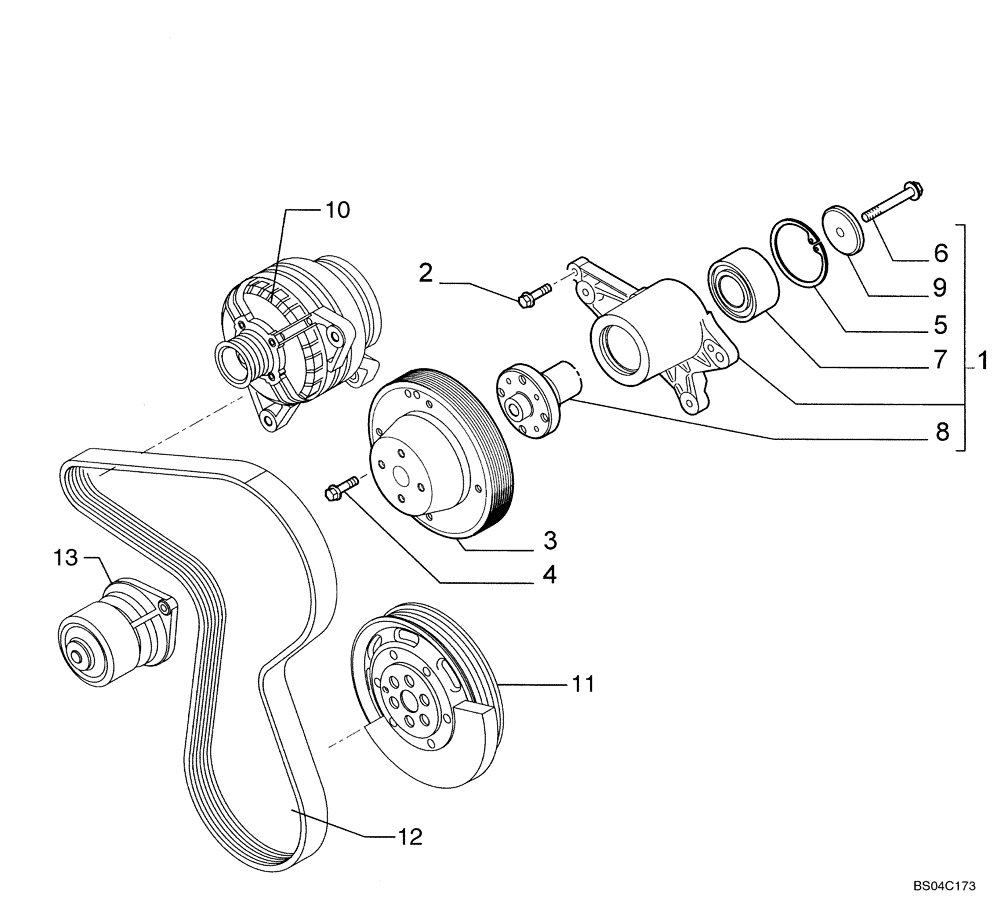 10
2
6
9
5
7
1
8
3
4
13
11
12
BS04C173